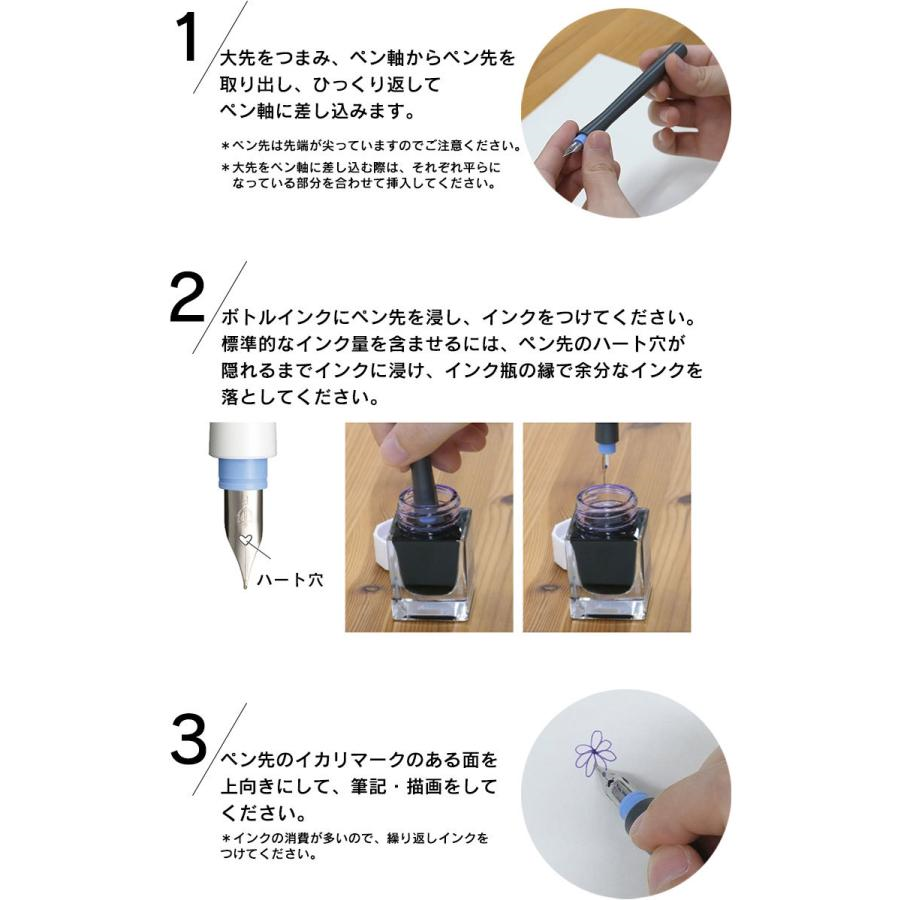 1

大先をつまみ、ペン軸からペン先を取り出し、ひっくり返してペン軸に差し込みます。

＊ペン先は先端が尖っていますのでご注意ください。
＊大先をペン軸に差し込む際は、それぞれ平らになっている部分を合わせて挿入してください。

2

ボトルインクにペン先を浸し、インクをつけてください。標準的なインク量を含ませるには、ペン先のハート穴が隠れるまでインクに浸け、インク瓶の縁で余分なインクを落としてください。

ハート穴

3

ペン先のイカリマークのある面を上向きにして、筆記・描画をしてください。

＊インクの消費が多いので、繰り返しインクをつけてください。