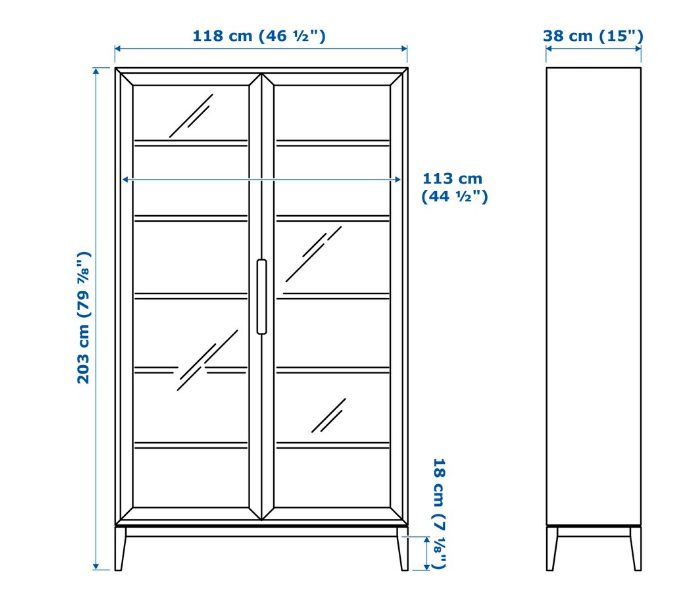 118 cm (46 ½")

38 cm (15")

113 cm
(44 ½")

203 cm (79 ⅞")

18 cm (7 ⅛")