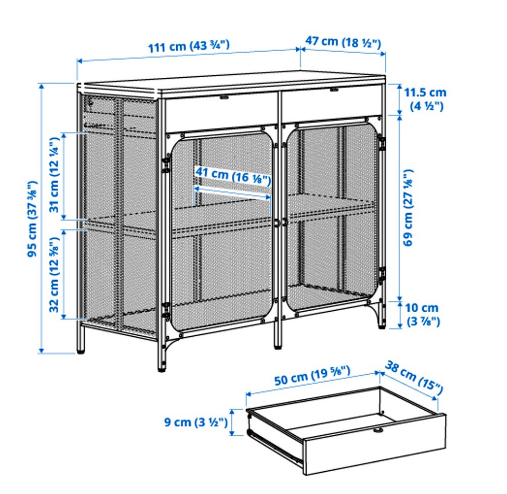 111 cm (43 ¾")
47 cm (18 ½")
11.5 cm (4 ½")
95 cm (37 ⅜")
31 cm (12 ¼")
41 cm (16 ⅛")
69 cm (27 ⅛")
32 cm (12 ⅝")
10 cm (3 ⅞")
50 cm (19 ⅝")
38 cm (15")
9 cm (3 ½")