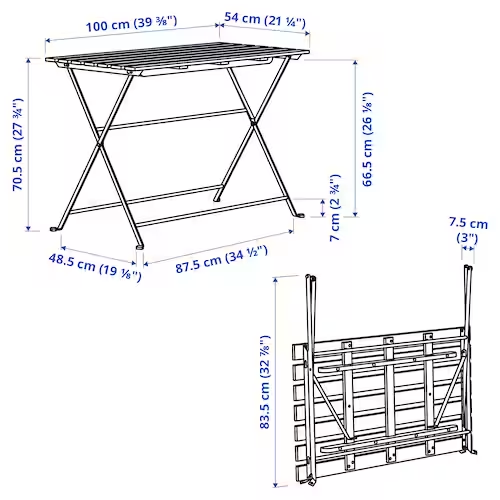 100 cm (39 ⅜")
54 cm (21 ¼")
70.5 cm (27 ¾")
66.5 cm (26 ⅛")
7 cm (2 ¾")
48.5 cm (19 ⅛")
87.5 cm (34 ½")
7.5 cm
(3")
83.5 cm (32 ⅞")