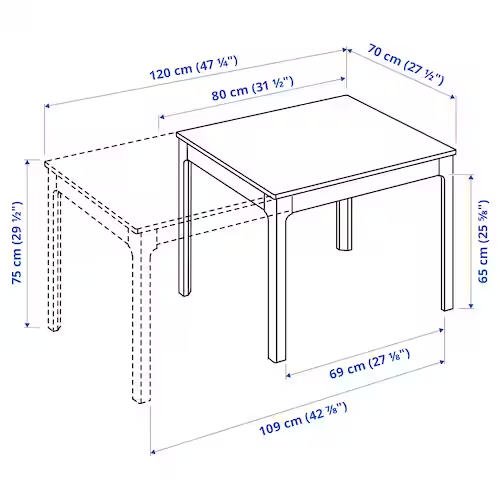 120 cm (47 ¼")

80 cm (31 ½")

70 cm (27 ½")

75 cm (29 ½")

65 cm (25 ⅝")

69 cm (27 ⅛")

109 cm (42 ⅞")