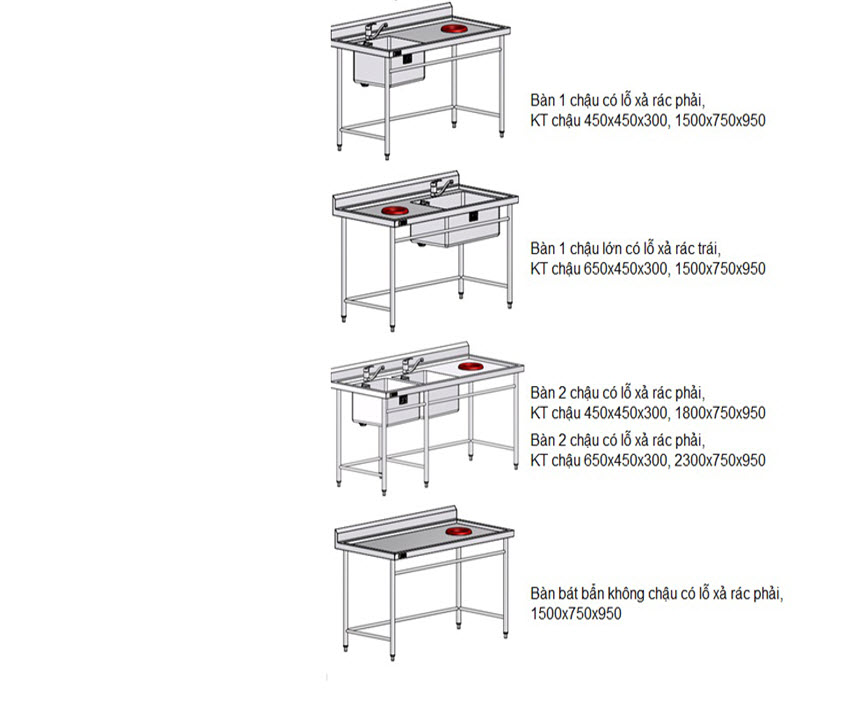 Bàn 1 chậu có lỗ xả rác phải,
KT chậu 450x450x300, 1500x750x950

Bàn 1 chậu lớn có lỗ xả rác trái,
KT chậu 650x450x300, 1500x750x950

Bàn 2 chậu có lỗ xả rác phải,
KT chậu 450x450x300, 1800x750x950

Bàn 2 chậu có lỗ xả rác phải,
KT chậu 650x450x300, 2300x750x950

Bàn bát bẩn không chậu có lỗ xả rác phải,
1500x750x950