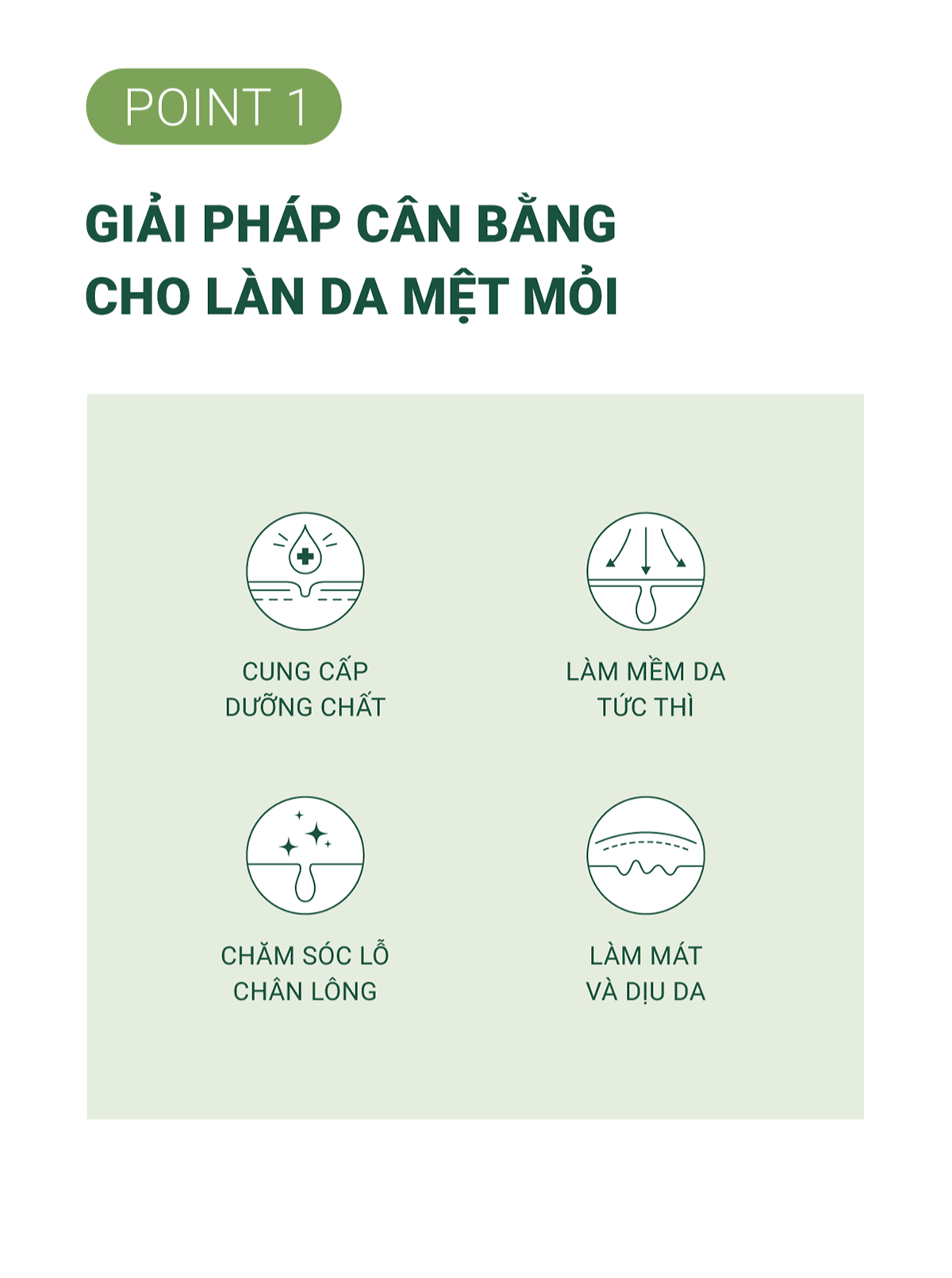 POINT 1

GIẢI PHÁP CÂN BẰNG CHO LÀN DA MỆT MỎI

CUNG CẤP DƯỠNG CHẤT

LÀM MỀM DA TỨC THÌ

CHĂM SÓC LỖ CHÂN LÔNG

LÀM MÁT VÀ DỊU DA