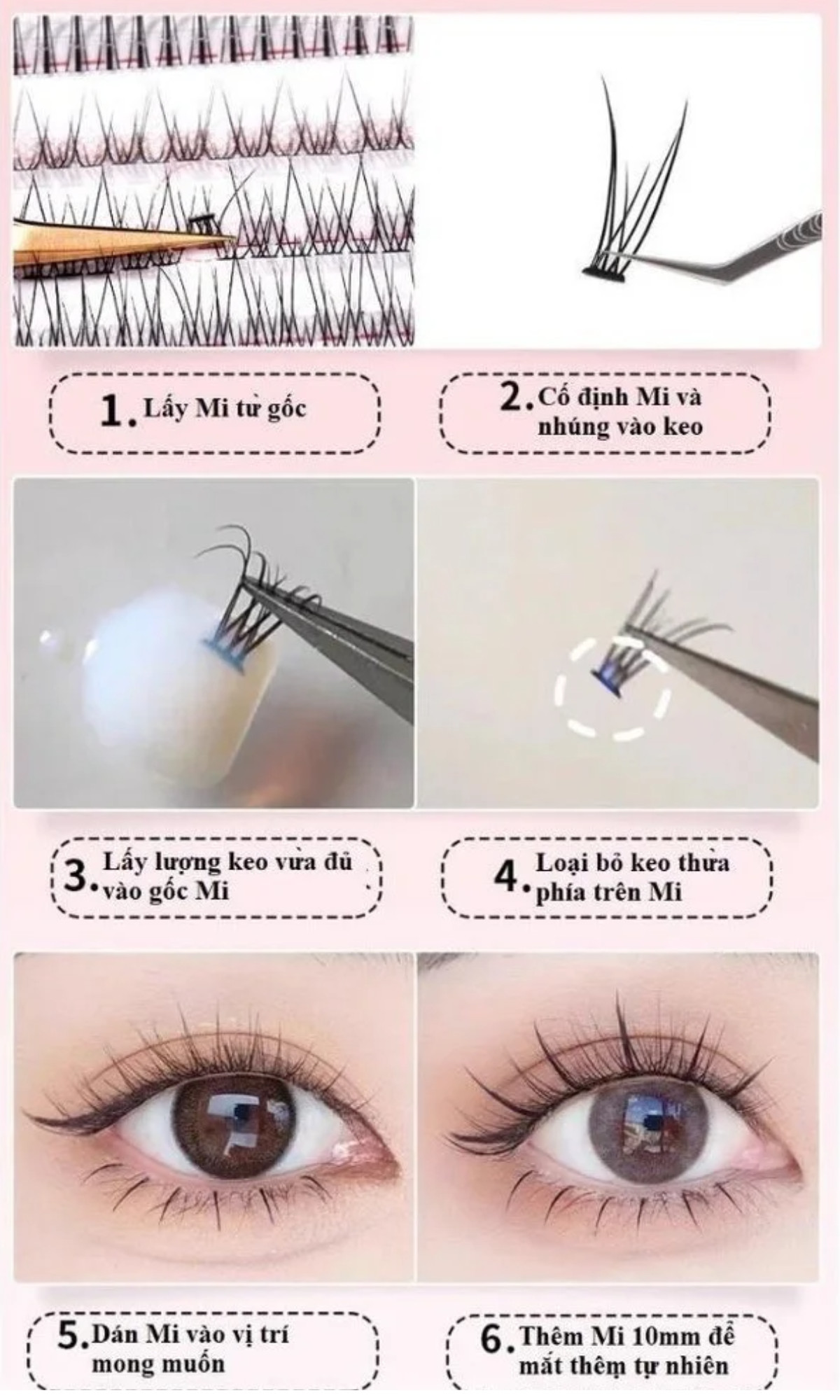 1. Lấy Mi từ gốc

2. Cố định Mi và nhúng vào keo

3. Lấy lượng keo vừa đủ vào gốc Mi

4. Loại bỏ keo thừa phía trên Mi

5. Dán Mi vào vị trí mong muốn

6. Thêm Mi 10mm để mắt thêm tự nhiên