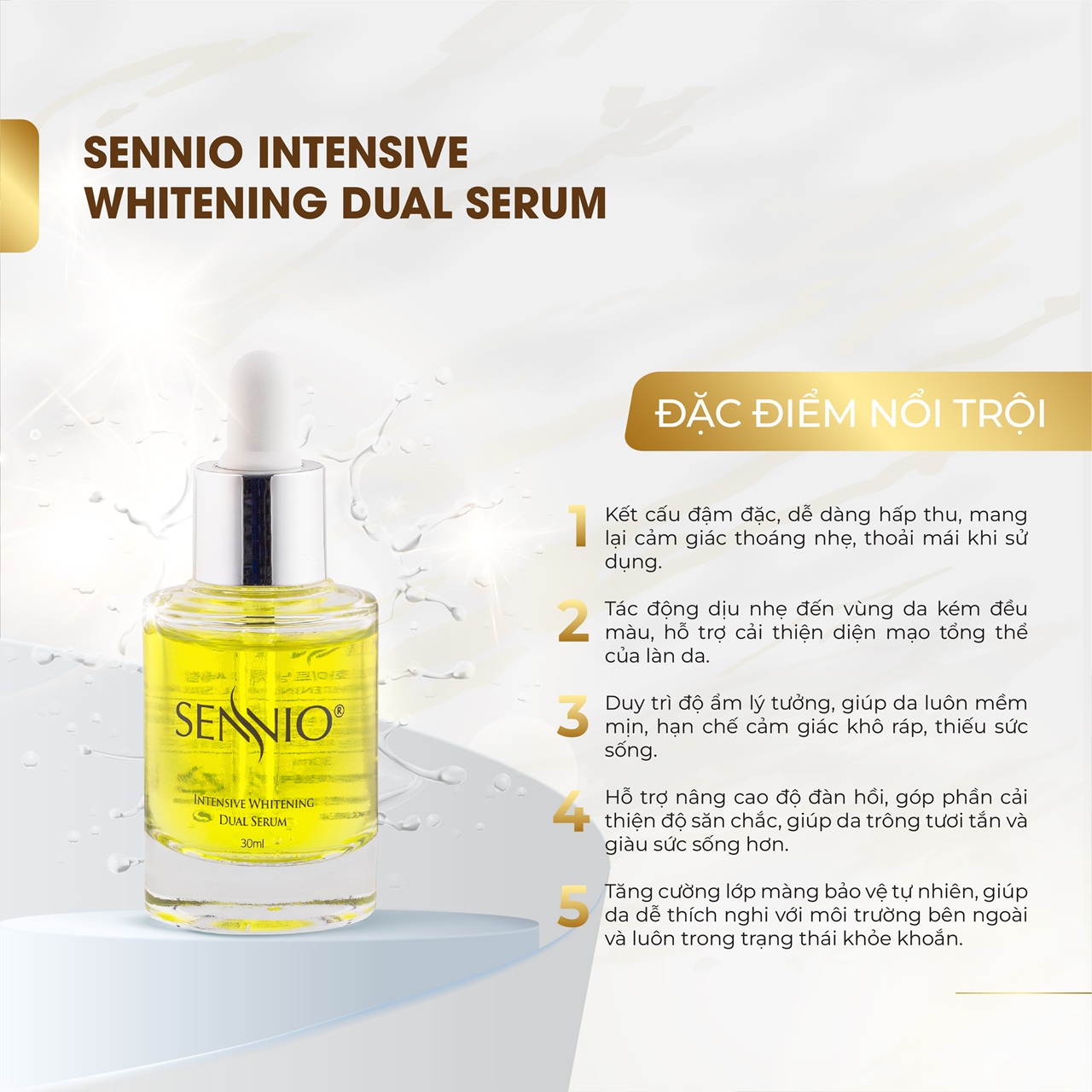 SENNIO INTENSIVE WHITENING DUAL SERUM

SENNIO®

INTENSIVE WHITENING
DUAL SERUM
30ml

ĐẶC ĐIỂM NỔI TRỘI

1 Kết cấu đậm đặc, dễ dàng hấp thu, mang lại cảm giác thoáng nhẹ, thoải mái khi sử dụng.

2 Tác động dịu nhẹ đến vùng da kém đều màu, hỗ trợ cải thiện diện mạo tổng thể của làn da.

3 Duy trì độ ẩm lý tưởng, giúp da luôn mềm mịn, hạn chế cảm giác khô ráp, thiếu sức sống.

4 Hỗ trợ nâng cao độ đàn hồi, góp phần cải thiện độ săn chắc, giúp da trông tươi tắn và giàu sức sống hơn.

5 Tăng cường lớp màng bảo vệ tự nhiên, giúp da dễ thích nghi với môi trường bên ngoài và luôn trong trạng thái khỏe khoắn.