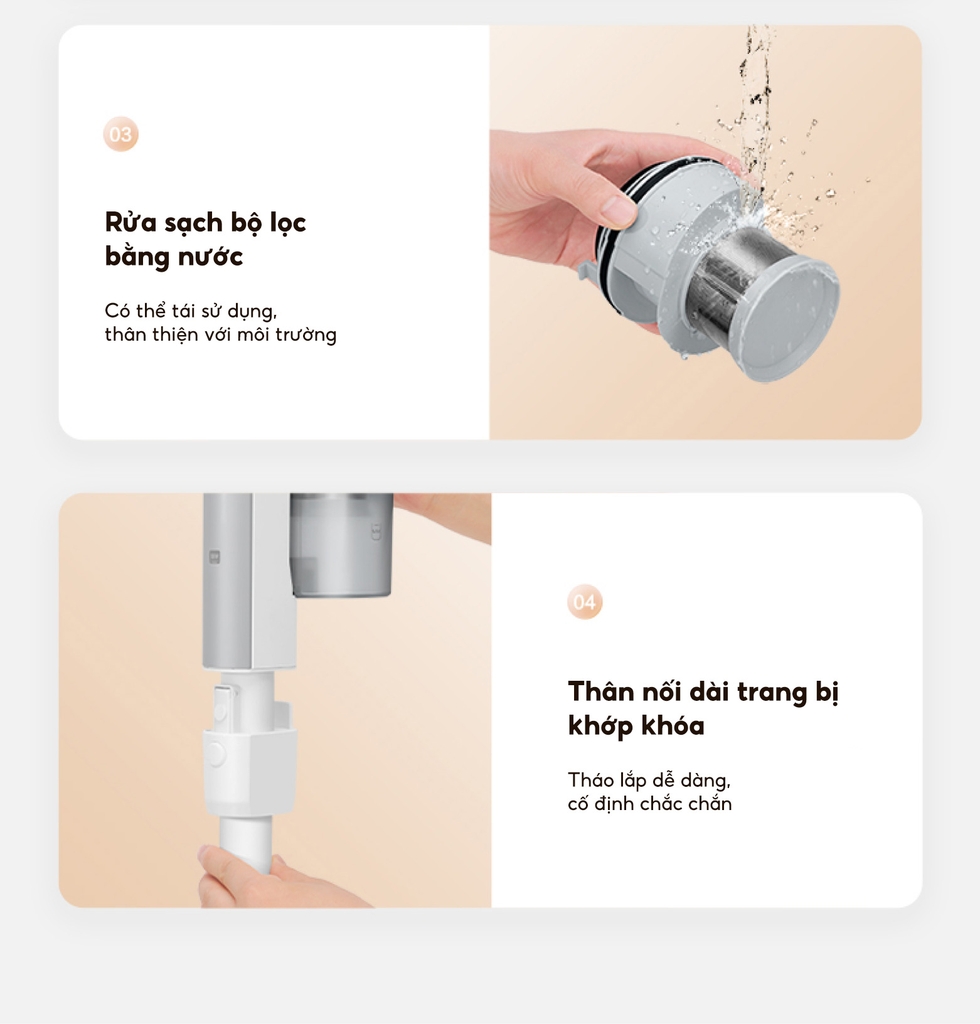 03

Rửa sạch bộ lọc bằng nước

Có thể tái sử dụng, thân thiện với môi trường

04

Thân nối dài trang bị khớp khóa

Tháo lắp dễ dàng, cố định chắc chắn