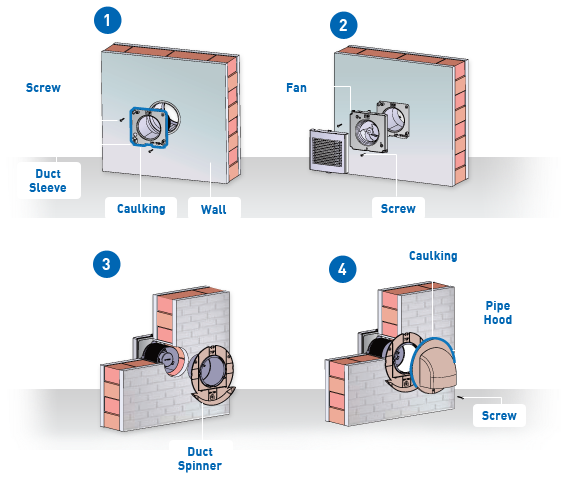 1

Screw

Duct Sleeve

Caulking

Wall

2

Fan

Screw

3

Duct Spinner

4

Caulking

Pipe Hood

Screw