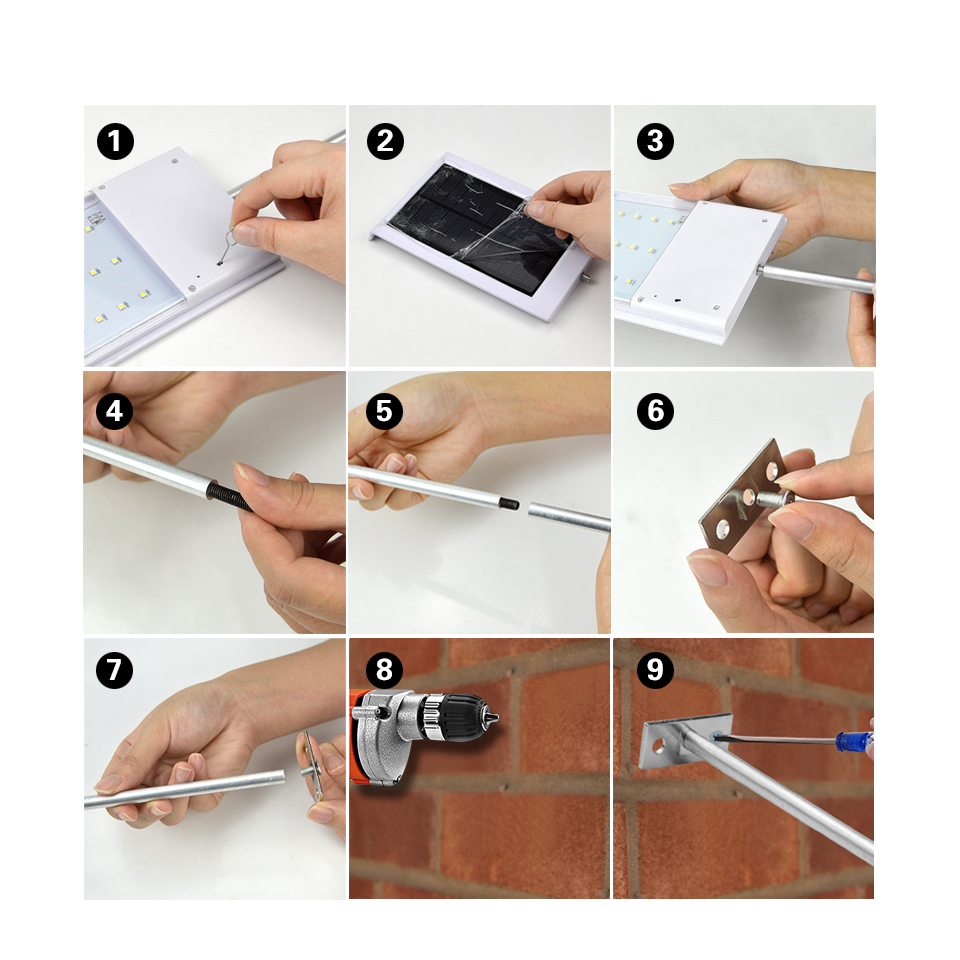 1
2
3
4
5
6
7
8
9