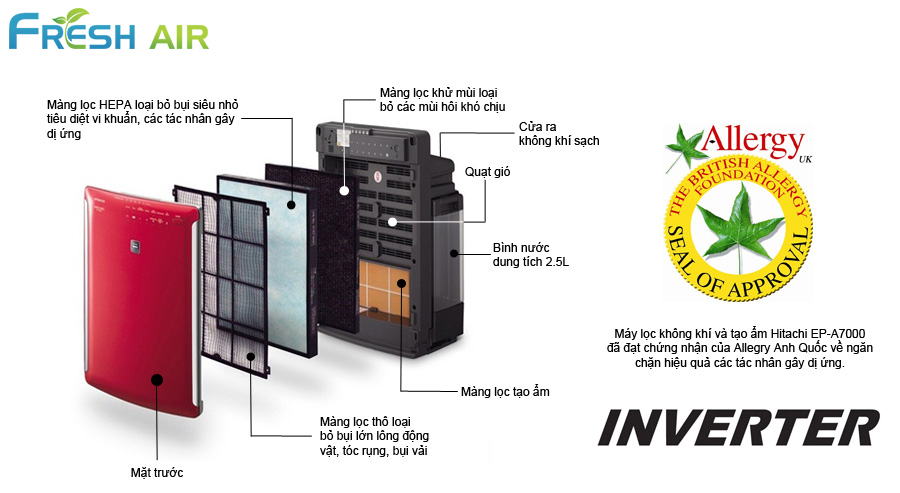 FRESH AIR

Màng lọc HEPA loại bỏ bụi siêu nhỏ tiêu diệt vi khuẩn, các tác nhân gây dị ứng

Màng lọc khử mùi loại bỏ các mùi hôi khó chịu

Cửa ra không khí sạch

Quạt gió

Bình nước dung tích 2.5L

Màng lọc tạo ẩm

Màng lọc thô loại bỏ bụi lớn lông động vật, tóc rụng, bụi vải

Mặt trước

Allergy UK

THE BRITISH ALLERGY FOUNDATION

SEAL OF APPROVAL

Máy lọc không khí và tạo ẩm Hitachi EP-A7000 đã đạt chứng nhận của Allergy Anh Quốc về ngăn chặn hiệu quả các tác nhân gây dị ứng.

INVERTER