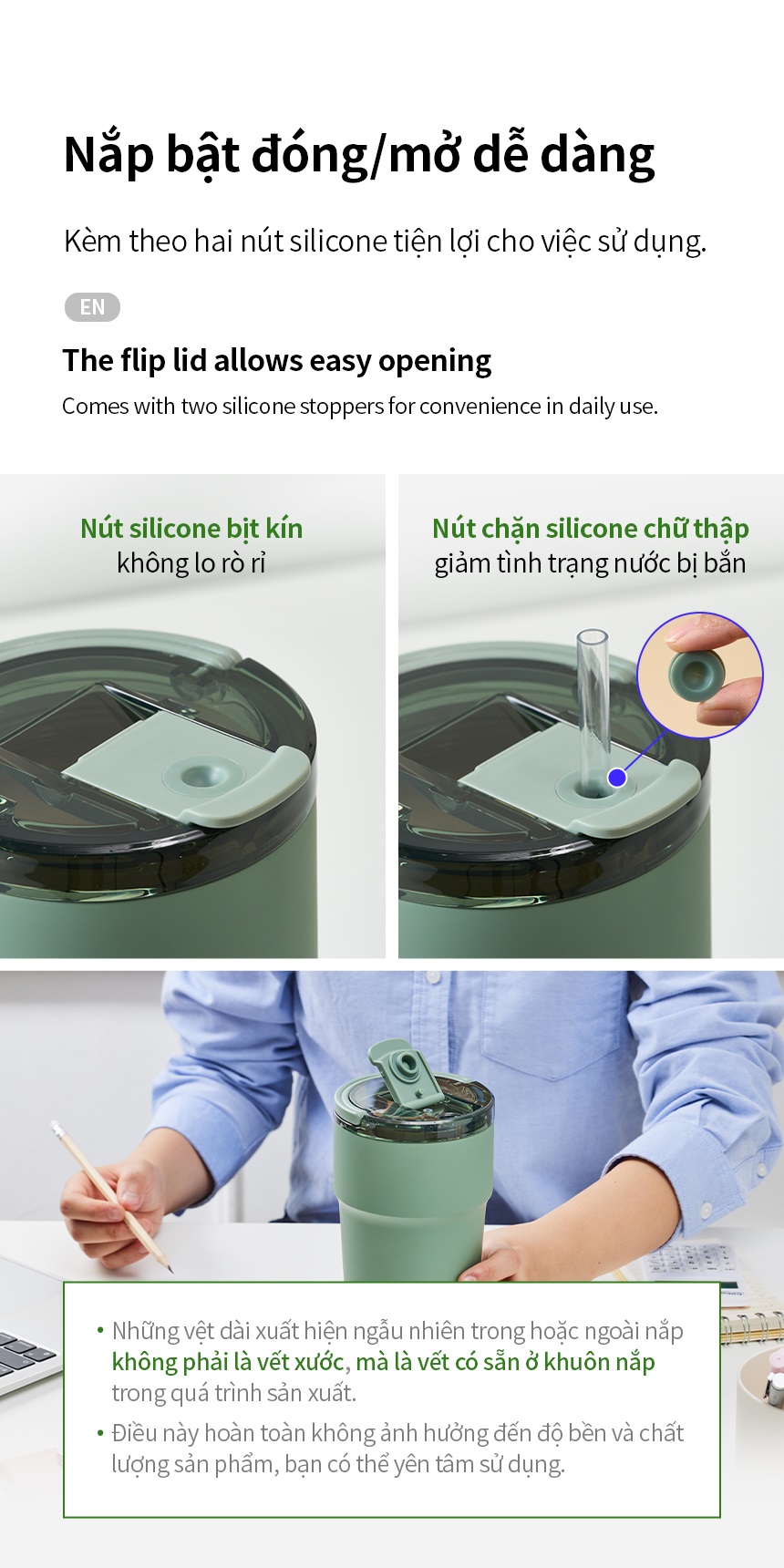 Nắp bật đóng/mở dễ dàng

Kèm theo hai nút silicone tiện lợi cho việc sử dụng.

EN

The flip lid allows easy opening

Comes with two silicone stoppers for convenience in daily use.

Nút silicone bịt kín
không lo rò rỉ

Nút chặn silicone chữ thập
giảm tình trạng nước bị bắn

• Những vệt dài xuất hiện ngẫu nhiên trong hoặc ngoài nắp không phải là vết xước, mà là vết có sẵn ở khuôn nắp trong quá trình sản xuất.

• Điều này hoàn toàn không ảnh hưởng đến độ bền và chất lượng sản phẩm, bạn có thể yên tâm sử dụng.