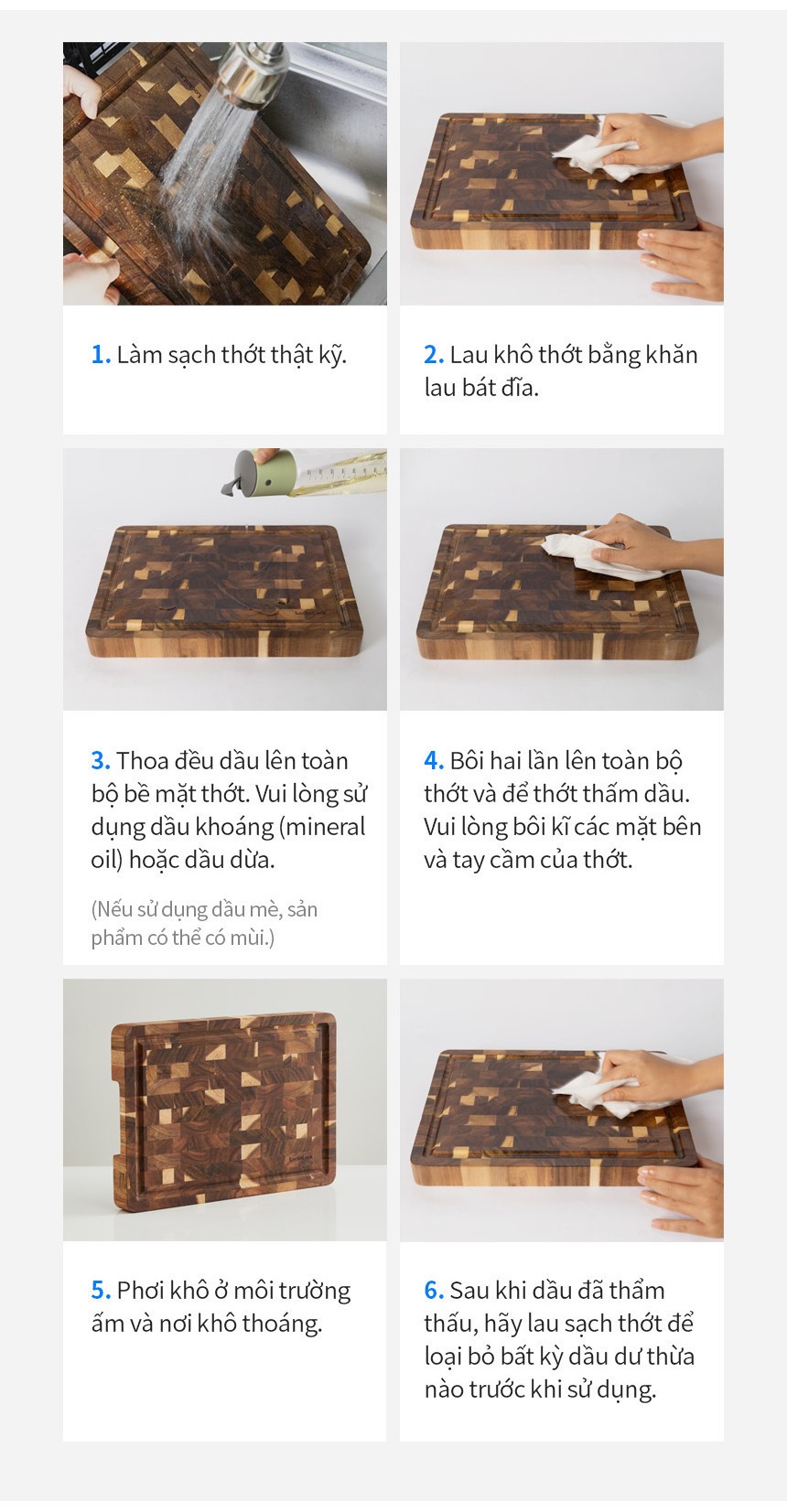 1. Làm sạch thớt thật kỹ.

2. Lau khô thớt bằng khăn lau bát đĩa.

3. Thoa đều dầu lên toàn bộ bề mặt thớt. Vui lòng sử dụng dầu khoáng (mineral oil) hoặc dầu dừa.

(Nếu sử dụng dầu mè, sản phẩm có thể có mùi.)

4. Bôi hai lần lên toàn bộ thớt và để thớt thấm dầu. Vui lòng bôi kĩ các mặt bên và tay cầm của thớt.

5. Phơi khô ở môi trường ấm và nơi khô thoáng.

6. Sau khi dầu đã thẩm thấu, hãy lau sạch thớt để loại bỏ bất kỳ dầu dư thừa nào trước khi sử dụng.