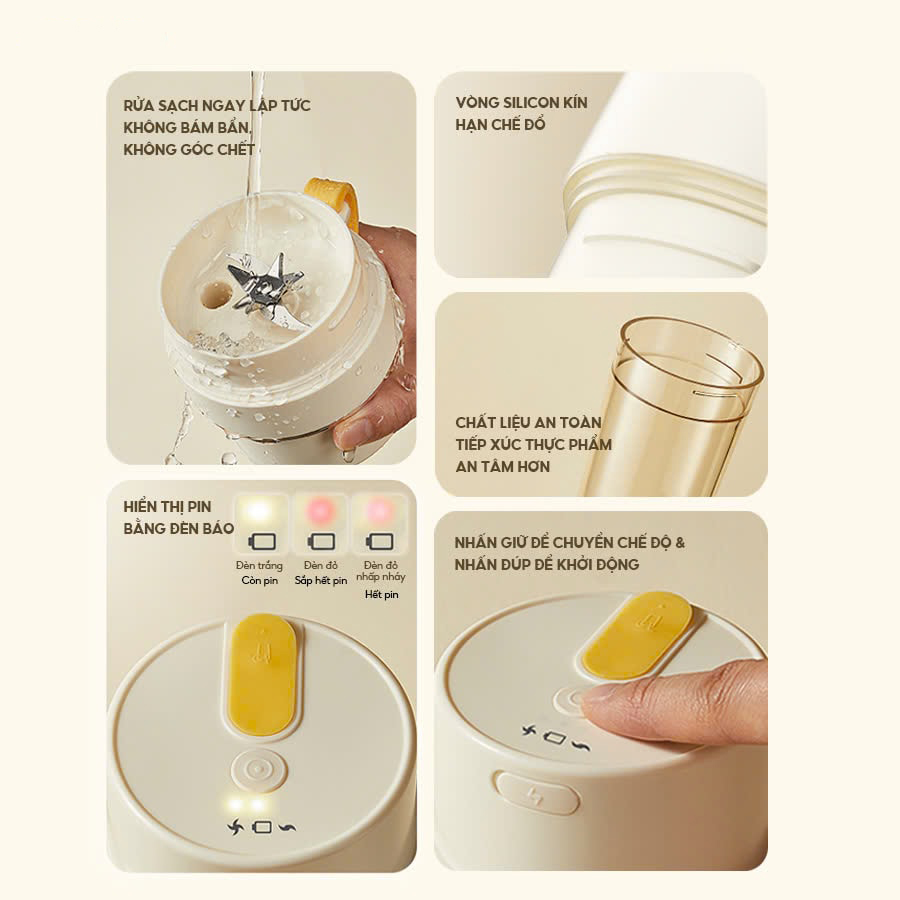 RỬA SẠCH NGAY LẬP TỨC
KHÔNG BÁM BẨN,
KHÔNG GÓC CHẾT

VÒNG SILICON KÍN
HẠN CHẾ ĐỔ

CHẤT LIỆU AN TOÀN
TIẾP XÚC THỰC PHẨM
AN TÂM HƠN

HIỂN THỊ PIN
BẰNG ĐÈN BÁO

Đèn trắng
Còn pin

Đèn đỏ
Sắp hết pin

Đèn đỏ
nhấp nháy
Hết pin

NHẤN GIỮ ĐỂ CHUYỂN CHẾ ĐỘ &
NHẤN ĐÚP ĐỂ KHỞI ĐỘNG