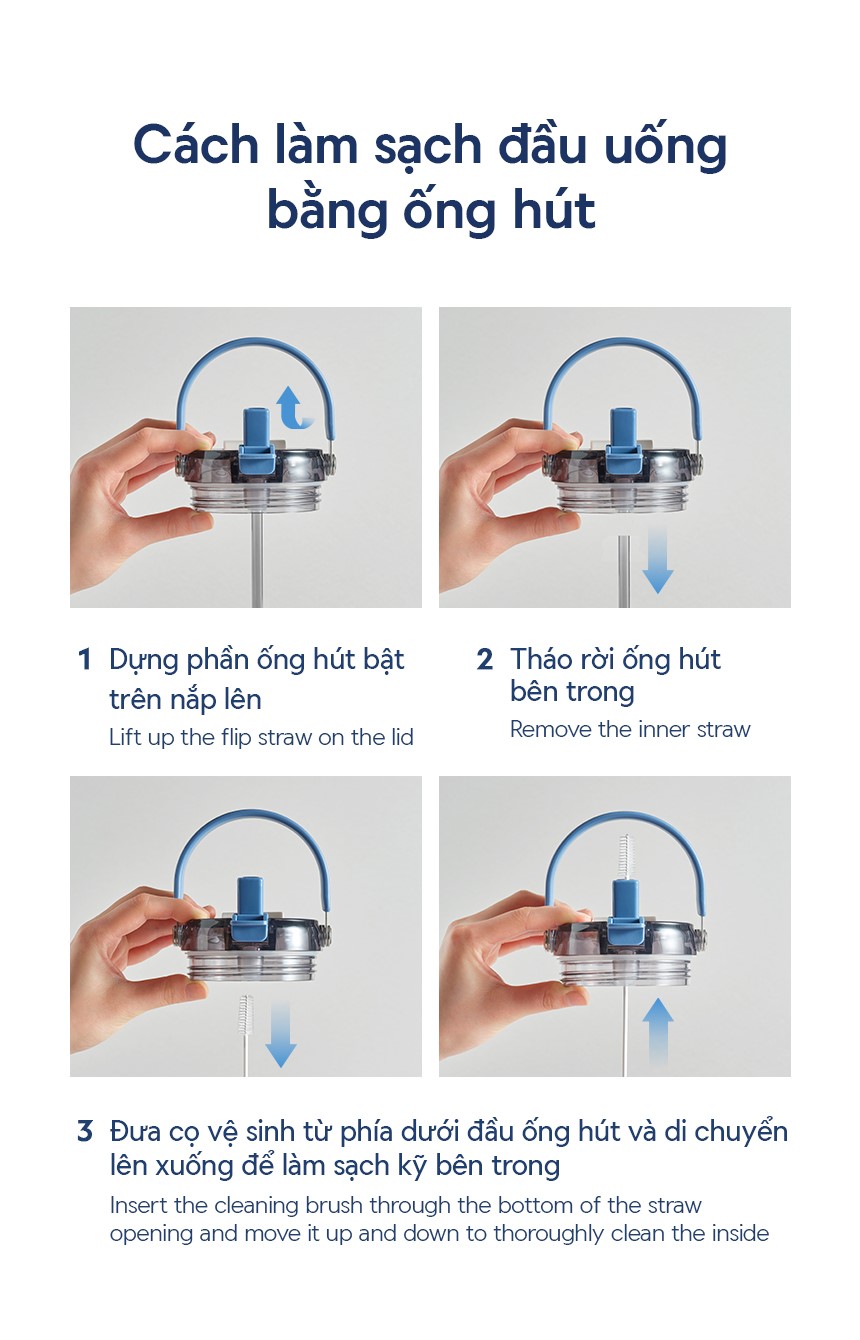 Cách làm sạch đầu uống bằng ống hút

1 Dựng phần ống hút bật trên nắp lên
Lift up the flip straw on the lid

2 Tháo rời ống hút bên trong
Remove the inner straw

3 Đưa cọ vệ sinh từ phía dưới đầu ống hút và di chuyển lên xuống để làm sạch kỹ bên trong
Insert the cleaning brush through the bottom of the straw opening and move it up and down to thoroughly clean the inside