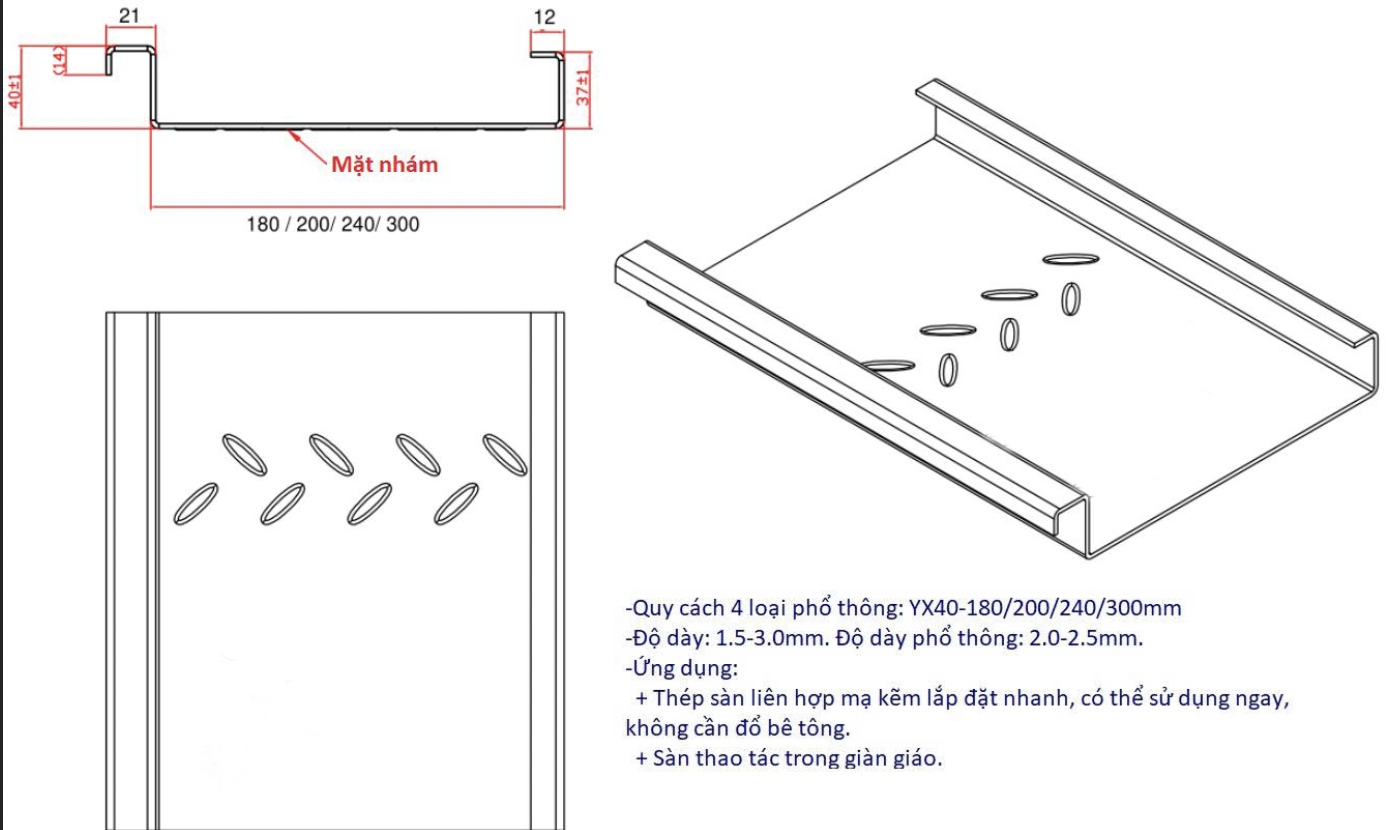 21

12

(14)

40±1

37±1

Mặt nhám

180 / 200/ 240/ 300

-Quy cách 4 loại phổ thông: YX40-180/200/240/300mm
-Độ dày: 1.5-3.0mm. Độ dày phổ thông: 2.0-2.5mm.
-Ứng dụng:
+ Thép sàn liên hợp mạ kẽm lắp đặt nhanh, có thể sử dụng ngay, không cần đổ bê tông.
+ Sàn thao tác trong giàn giáo.