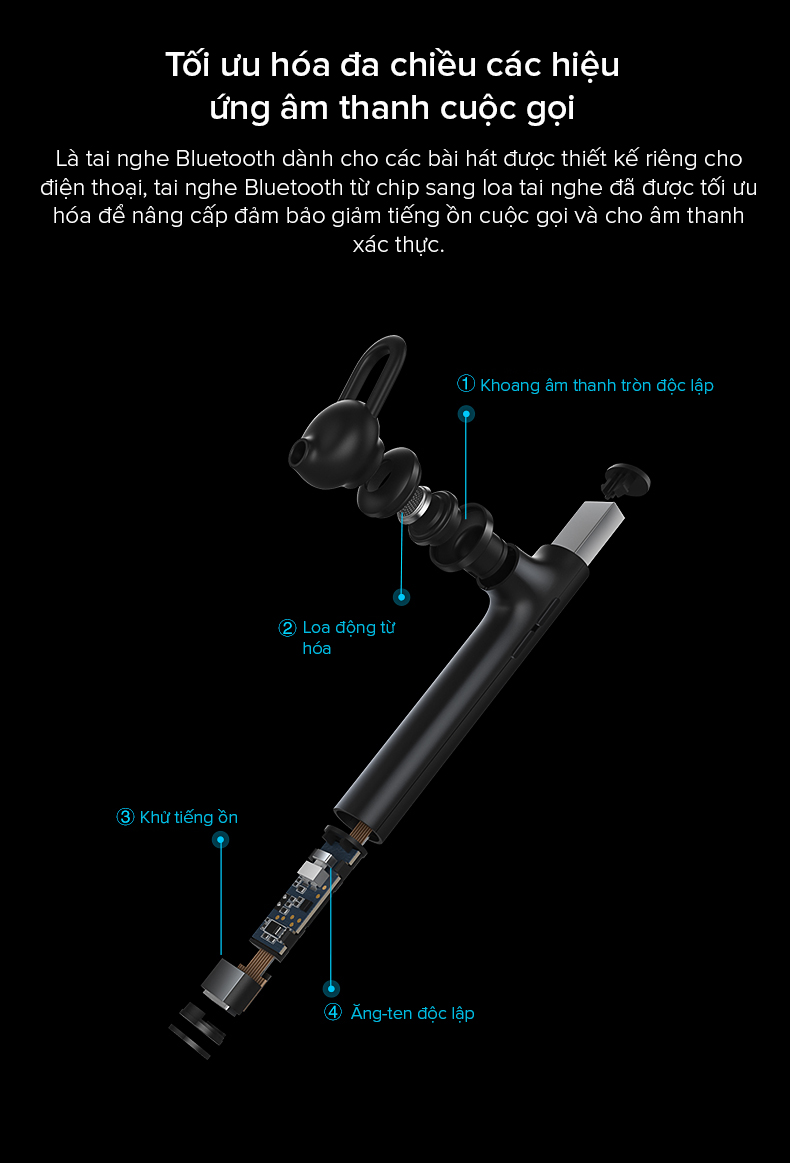 Tối ưu hóa đa chiều các hiệu ứng âm thanh cuộc gọi

Là tai nghe Bluetooth dành cho các bài hát được thiết kế riêng cho điện thoại, tai nghe Bluetooth từ chip sang loa tai nghe đã được tối ưu hóa để nâng cấp đảm bảo giảm tiếng ồn cuộc gọi và cho âm thanh xác thực.

① Khoang âm thanh tròn độc lập

② Loa động từ hóa

③ Khử tiếng ồn

④ Ăng-ten độc lập