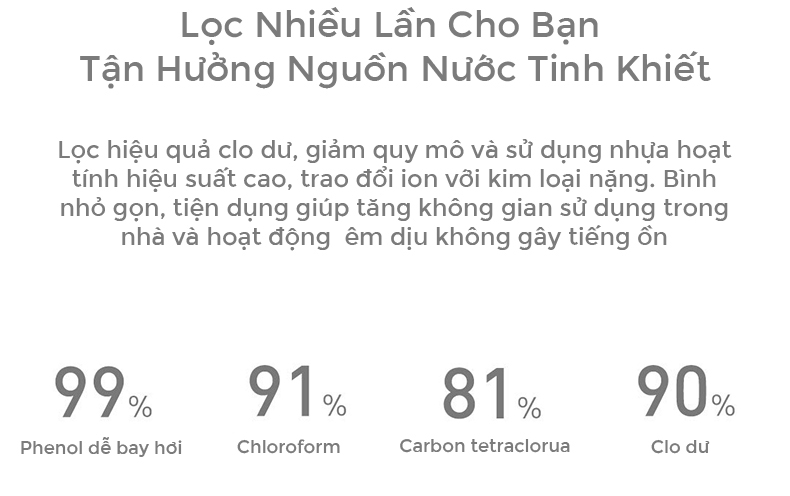 Lọc Nhiều Lần Cho Bạn
Tận Hưởng Nguồn Nước Tinh Khiết

Lọc hiệu quả clo dư, giảm quy mô và sử dụng nhựa hoạt tính hiệu suất cao, trao đổi ion với kim loại nặng. Bình nhỏ gọn, tiện dụng giúp tăng không gian sử dụng trong nhà và hoạt động  êm dịu không gây tiếng ồn

99%
Phenol dễ bay hơi

91%
Chloroform

81%
Carbon tetraclorua

90%
Clo dư