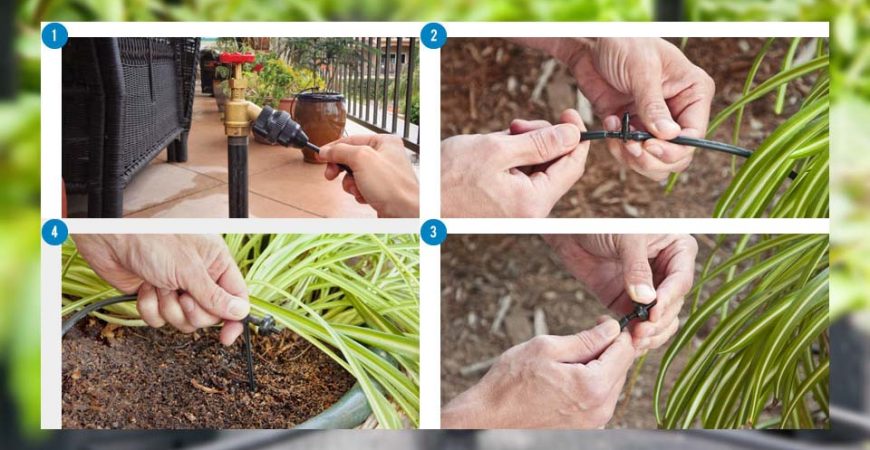 1
2
4
3