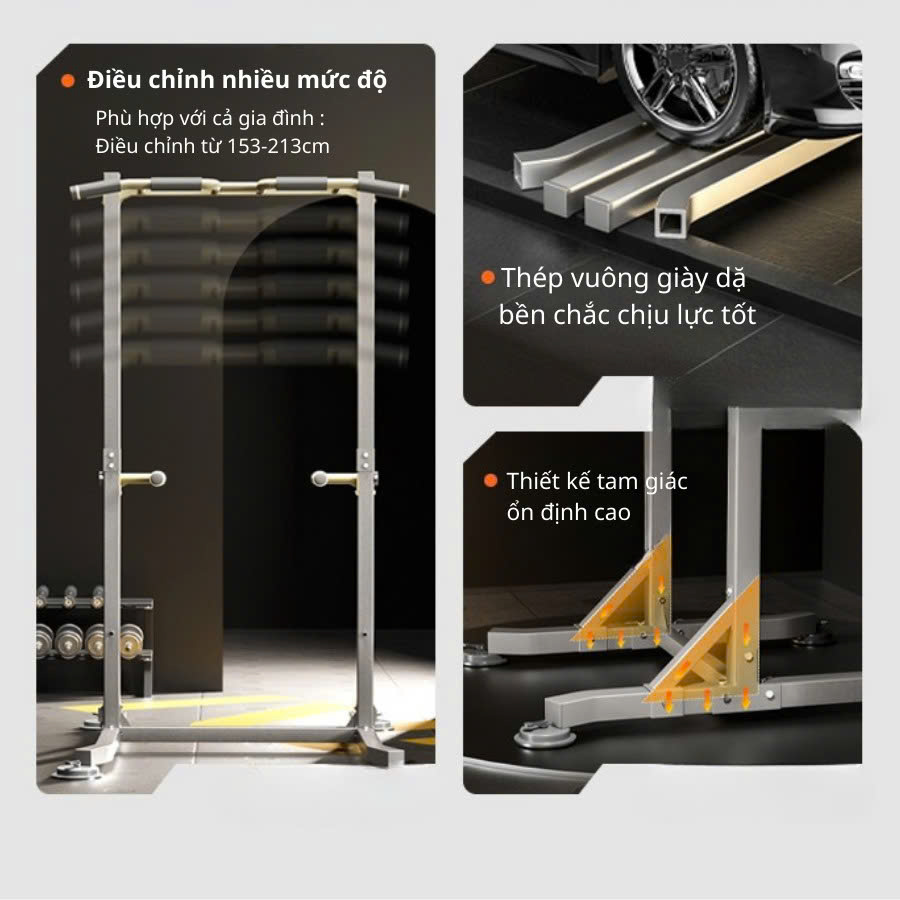 Điều chỉnh nhiều mức độ

Phù hợp với cả gia đình : Điều chỉnh từ 153-213cm

Thép vuông giày dặ bền chắc chịu lực tốt

Thiết kế tam giác ổn định cao