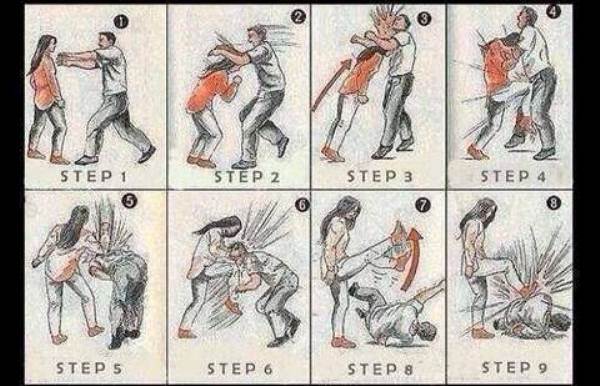 1
STEP 1

2
STEP 2

3
STEP 3

4
STEP 4

5
STEP 5

6
STEP 6

7
STEP 8

8
STEP 9