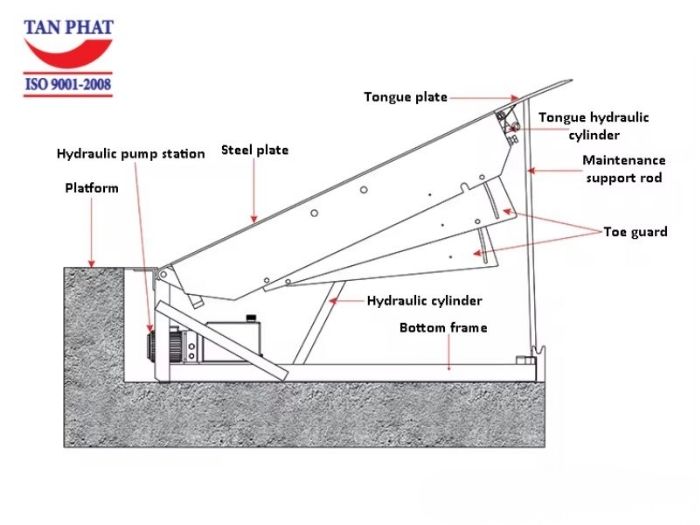 TAN PHAT
ISO 9001-2008

Tongue plate

Tongue hydraulic cylinder

Hydraulic pump station

Steel plate

Maintenance support rod

Platform

Toe guard

Hydraulic cylinder

Bottom frame