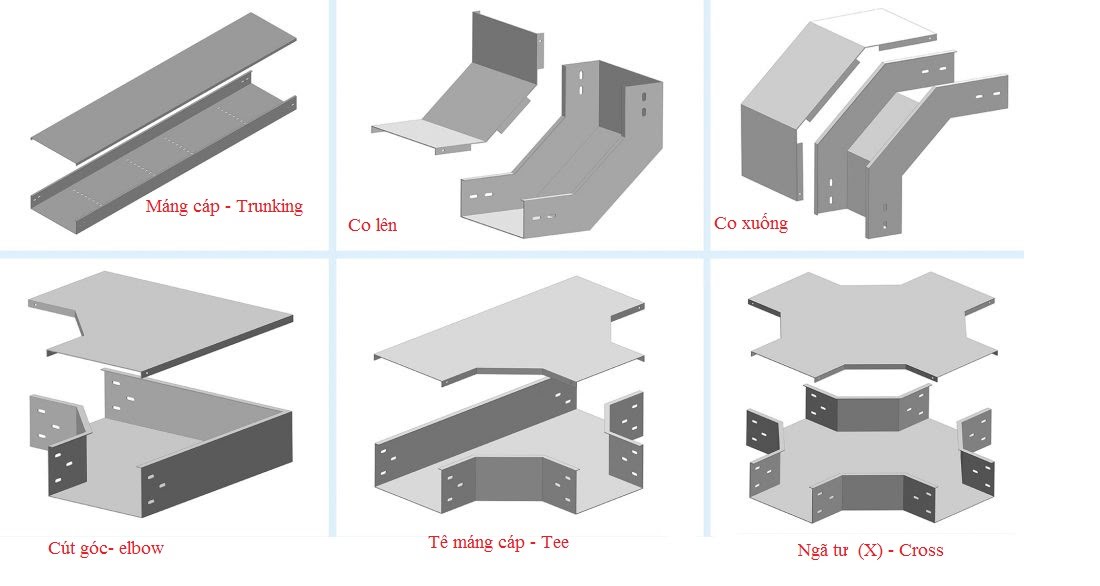 Máng cáp - Trunking

Co lên

Co xuống

Cút góc- elbow

Tê máng cáp - Tee

Ngã tư (X) - Cross