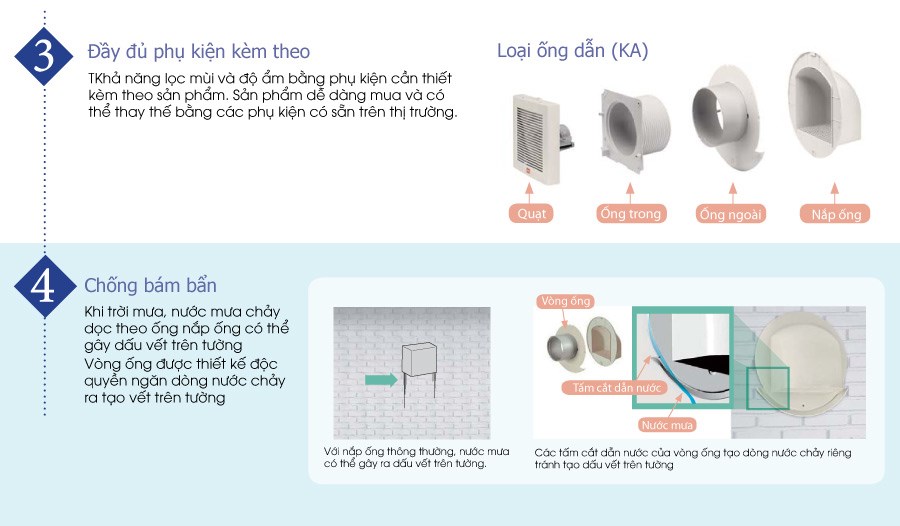 3

Đầy đủ phụ kiện kèm theo

TKhả năng lọc mùi và độ ẩm bằng phụ kiện cần thiết kèm theo sản phẩm. Sản phẩm dễ dàng mua và có thể thay thế bằng các phụ kiện có sẵn trên thị trường.

Loại ống dẫn (KA)

Quạt

Ống trong

Ống ngoài

Nắp ống

4

Chống bám bẩn

Khi trời mưa, nước mưa chảy dọc theo ống nắp ống có thể gây dấu vết trên tường
Vòng ống được thiết kế độc quyền ngăn dòng nước chảy ra tạo vết trên tường

Với nắp ống thông thường, nước mưa có thể gây ra dấu vết trên tường.

Vòng ống

Tấm cắt dẫn nước

Nước mưa

Các tấm cắt dẫn nước của vòng ống tạo dòng nước chảy riêng tránh tạo dấu vết trên tường