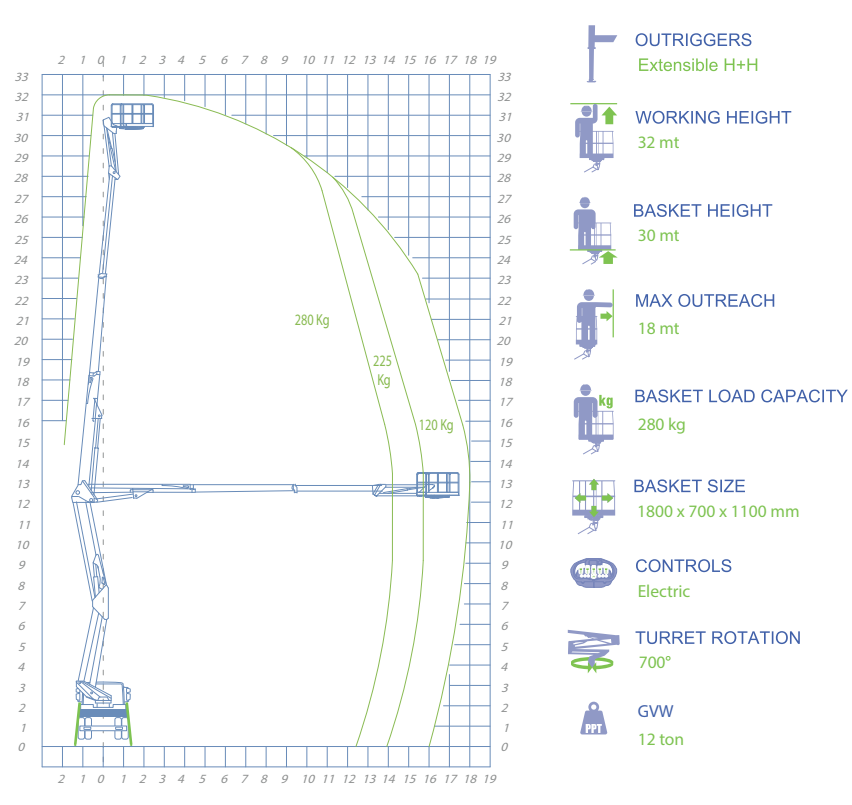 2 1 0 1 2 3 4 5 6 7 8 9 10 11 12 13 14 15 16 17 18 19

33 32 31 30 29 28 27 26 25 24 23 22 21 20 19 18 17 16 15 14 13 12 11 10 9 8 7 6 5 4 3 2 1 0

33 32 31 30 29 28 27 26 25 24 23 22 21 20 19 18 17 16 15 14 13 12 11 10 9 8 7 6 5 4 3 2 1 0

280 Kg

225 Kg

120 Kg

2 1 0 1 2 3 4 5 6 7 8 9 10 11 12 13 14 15 16 17 18 19

OUTRIGGERS
Extensible H+H

WORKING HEIGHT
32 mt

BASKET HEIGHT
30 mt

MAX OUTREACH
18 mt

kg
BASKET LOAD CAPACITY
280 kg

BASKET SIZE
1800 x 700 x 1100 mm

CONTROLS
Electric

TURRET ROTATION
700°

PPT
GVW
12 ton