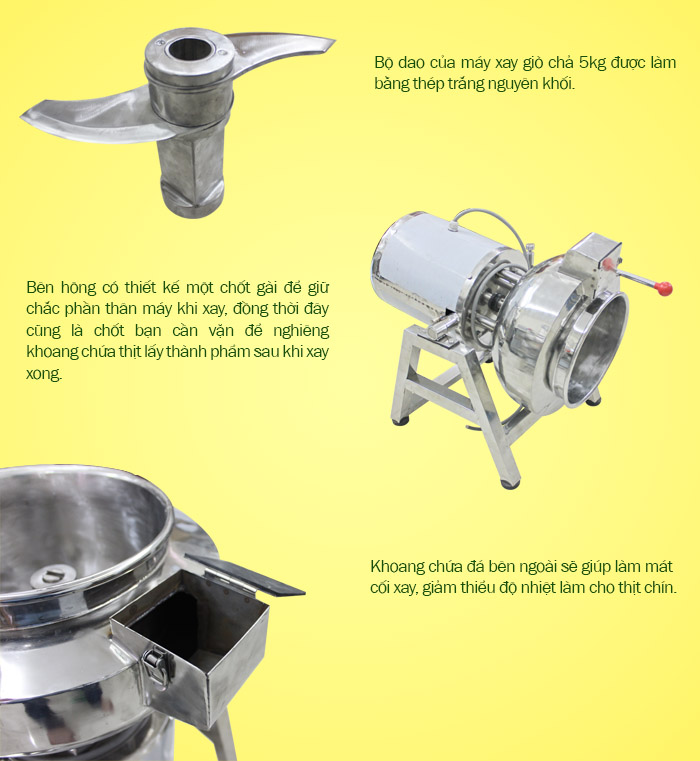 Bộ dao của máy xay giò chả 5kg được làm bằng thép trắng nguyên khối.

Bên hông có thiết kế một chốt gài để giữ chắc phần thân máy khi xay, đồng thời đây cũng là chốt bạn cần vặn để nghiêng khoang chứa thịt lấy thành phẩm sau khi xay xong.

Khoang chứa đá bên ngoài sẽ giúp làm mát cối xay, giảm thiểu độ nhiệt làm cho thịt chín.