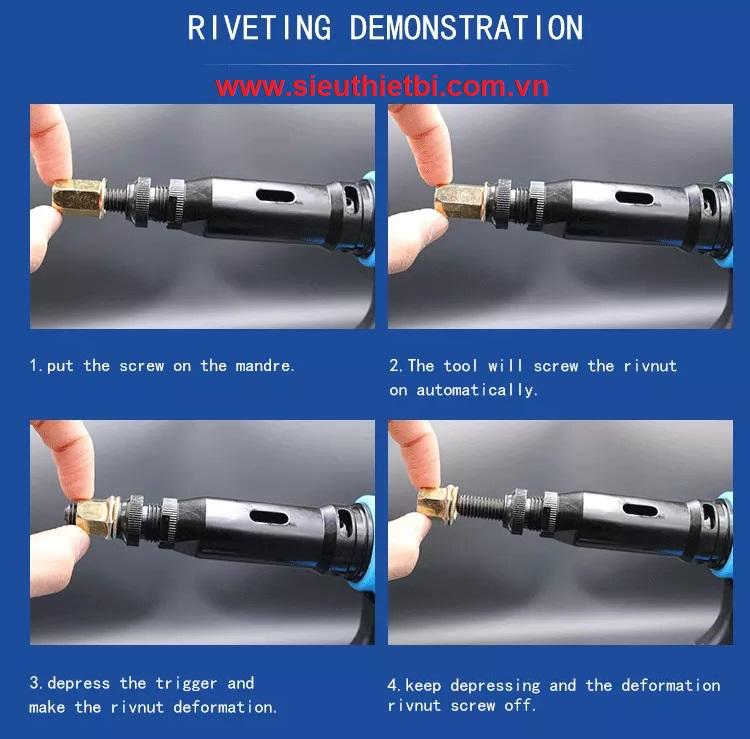 RIVETING DEMONSTRATION

www.sieuthietbi.com.vn

1.put the screw on the mandre.

2.The tool will screw the rivnut on automatically.

3.depress the trigger and make the rivnut deformation.

4.keep depressing and the deformation rivnut screw off.