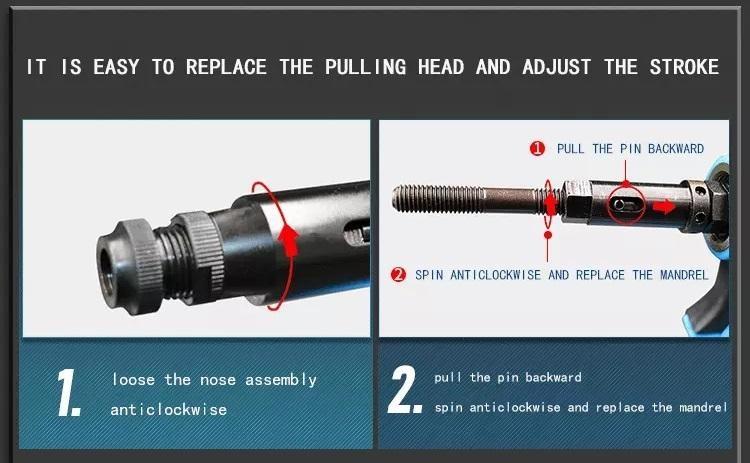 IT IS EASY TO REPLACE THE PULLING HEAD AND ADJUST THE STROKE

1 PULL THE PIN BACKWARD

2 SPIN ANTICLOCKWISE AND REPLACE THE MANDREL

1. loose the nose assembly anticlockwise

2. pull the pin backward
spin anticlockwise and replace the mandrel