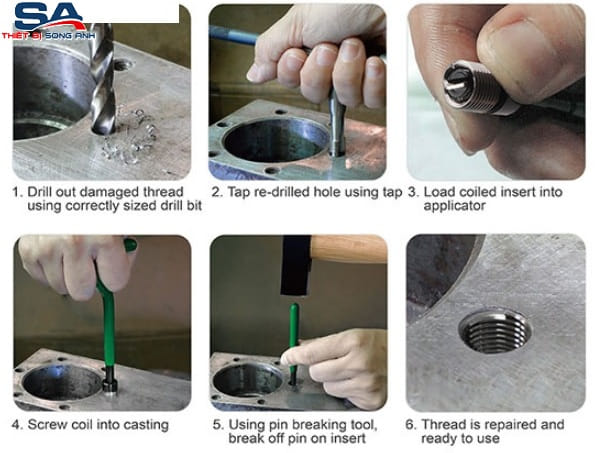 SA
THIẾT BỊ SONG ANH

1. Drill out damaged thread using correctly sized drill bit

2. Tap re-drilled hole using tap

3. Load coiled insert into applicator

4. Screw coil into casting

5. Using pin breaking tool, break off pin on insert

6. Thread is repaired and ready to use