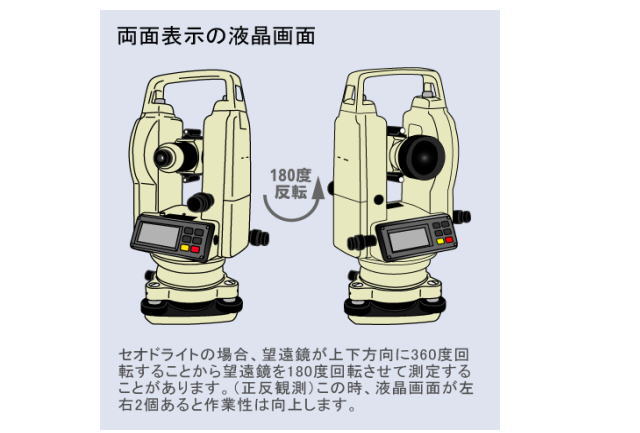 両面表示の液晶画面

180度
反転

セオドライトの場合、望遠鏡が上下方向に360度回転することから望遠鏡を180度回転させて測定することがあります。(正反観測)この時、液晶画面が左右2個あると作業性は向上します。