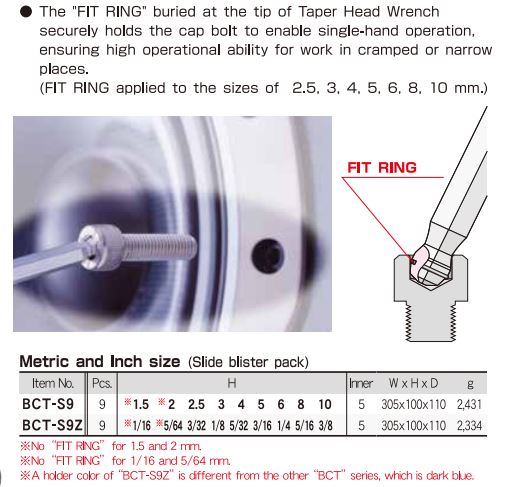 ● The "FIT RING" buried at the tip of Taper Head Wrench securely holds the cap bolt to enable single-hand operation, ensuring high operational ability for work in cramped or narrow places.
(FIT RING applied to the sizes of 2.5, 3, 4, 5, 6, 8, 10 mm.)

FIT RING

Metric and Inch size (Slide blister pack)

| Item No. | Pcs. | H | Inner | W x H x D | g |
|---|---|---|---|---|---|
| BCT-S9 | 9 | ※1.5 ※2 2.5 3 4 5 6 8 10 | 5 | 305x100x110 | 2,431 |
| BCT-S9Z | 9 | ※1/16 ※5/64 3/32 1/8 5/32 3/16 1/4 5/16 3/8 | 5 | 305x100x110 | 2,334 |

※No "FIT RING" for 1.5 and 2 mm.
※No "FIT RING" for 1/16 and 5/64 mm.
※A holder color of "BCT-S9Z" is different from the other "BCT" series, which is dark blue.