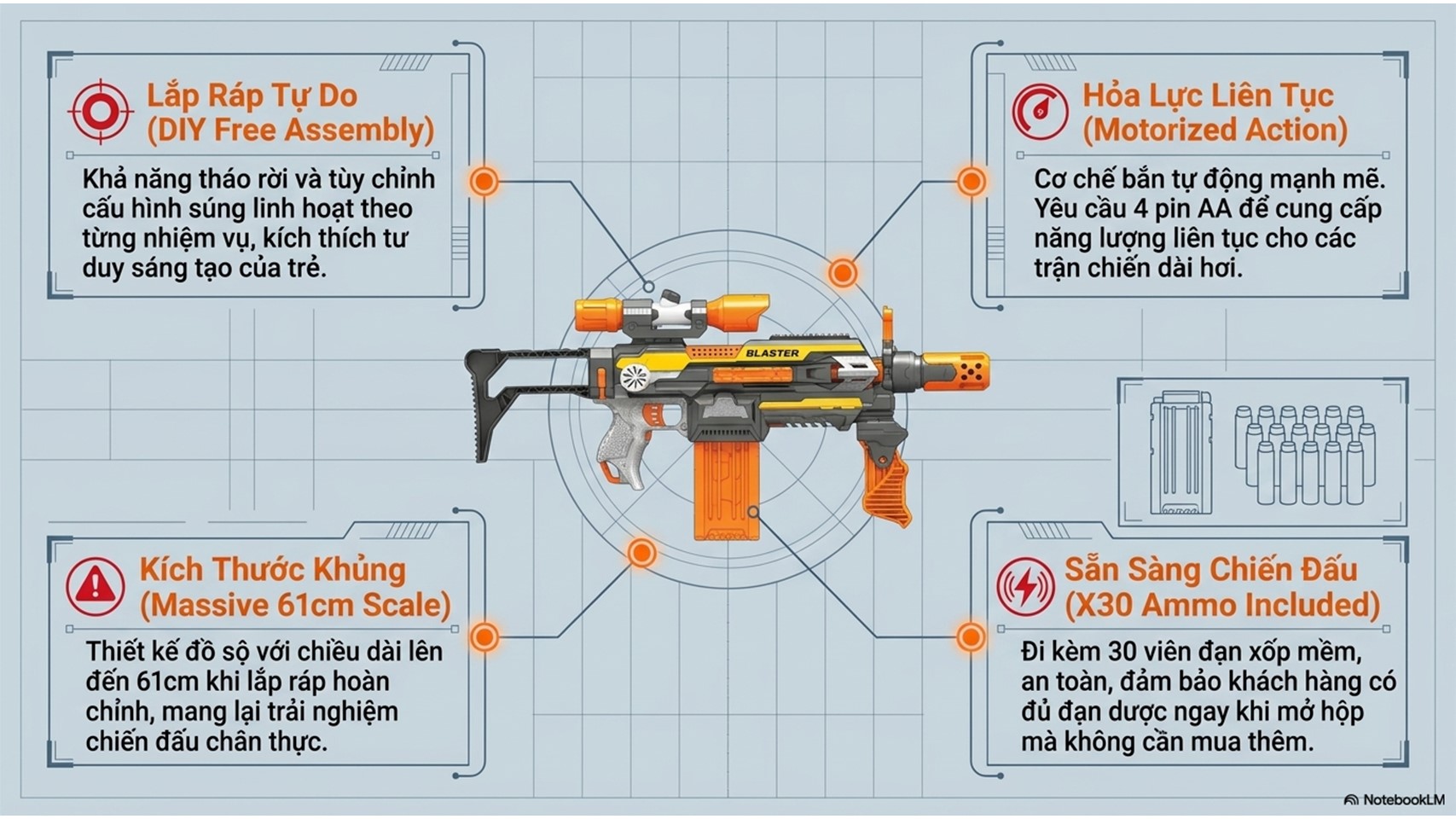 Lắp Ráp Tự Do (DIY Free Assembly)

Khả năng tháo rời và tùy chỉnh cấu hình súng linh hoạt theo từng nhiệm vụ, kích thích tư duy sáng tạo của trẻ.

Hỏa Lực Liên Tục (Motorized Action)

Cơ chế bắn tự động mạnh mẽ. Yêu cầu 4 pin AA để cung cấp năng lượng liên tục cho các trận chiến dài hơi.

BLASTER

Kích Thước Khủng (Massive 61cm Scale)

Thiết kế đồ sộ với chiều dài lên đến 61cm khi lắp ráp hoàn chỉnh, mang lại trải nghiệm chiến đấu chân thực.

Sẵn Sàng Chiến Đấu (X30 Ammo Included)

Đi kèm 30 viên đạn xốp mềm, an toàn, đảm bảo khách hàng có đủ đạn dược ngay khi mở hộp mà không cần mua thêm.

NotebookLM