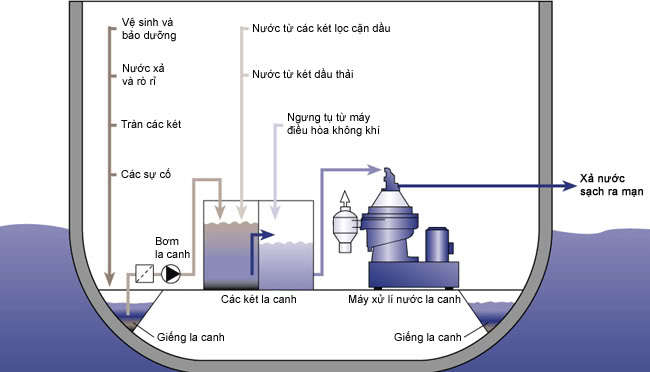 Vệ sinh và bảo dưỡng

Nước xả và rò rỉ

Tràn các két

Các sự cố

Nước từ các két lọc cặn dầu

Nước từ két dầu thải

Ngưng tụ từ máy điều hòa không khí

Xả nước sạch ra mạn

Bơm la canh

Các két la canh

Máy xử lí nước la canh

Giếng la canh

Giếng la canh