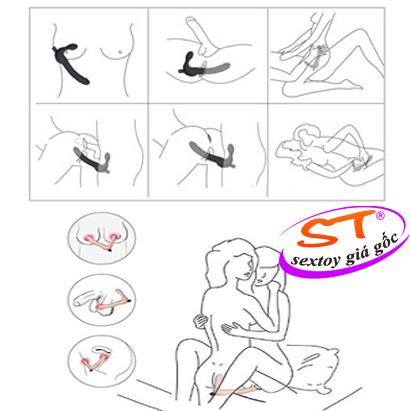 ST®
sextoy giá gốc