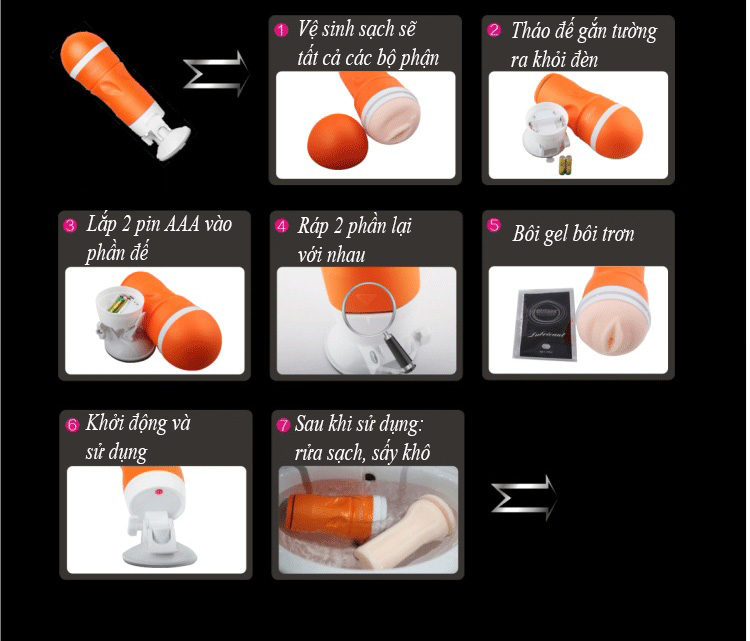 1 Vệ sinh sạch sẽ tất cả các bộ phận

2 Tháo đế gắn tường ra khỏi đèn

3 Lắp 2 pin AAA vào phần đế

4 Ráp 2 phần lại với nhau

5 Bôi gel bôi trơn

Lubricant

6 Khởi động và sử dụng

7 Sau khi sử dụng: rửa sạch, sấy khô