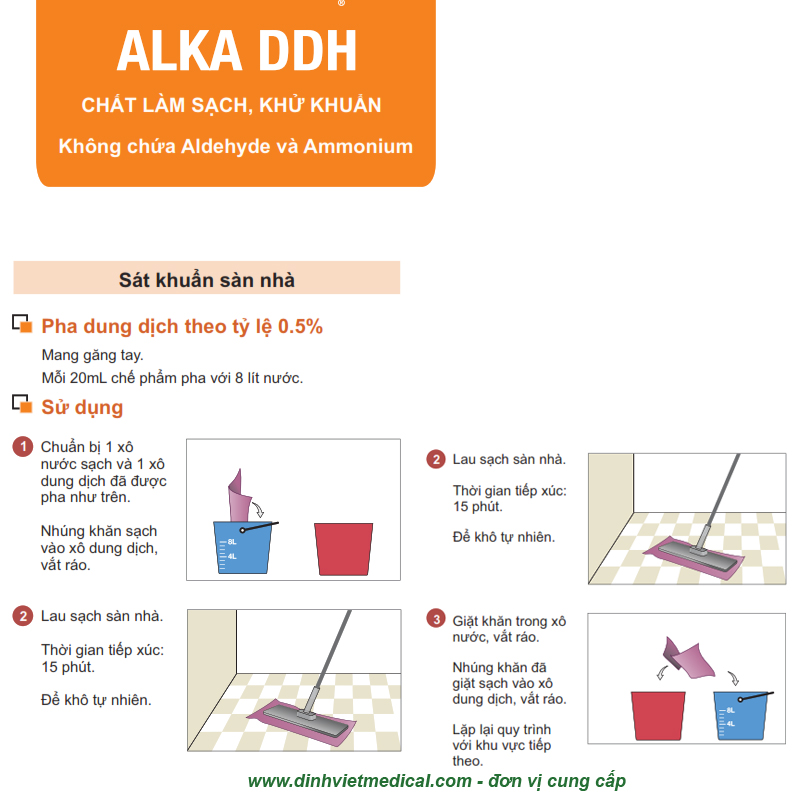 ®

ALKA DDH

CHẤT LÀM SẠCH, KHỬ KHUẨN

Không chứa Aldehyde và Ammonium

Sát khuẩn sàn nhà

Pha dung dịch theo tỷ lệ 0.5%

Mang găng tay.
Mỗi 20mL chế phẩm pha với 8 lít nước.

Sử dụng

1 Chuẩn bị 1 xô nước sạch và 1 xô dung dịch đã được pha như trên.

Nhúng khăn sạch vào xô dung dịch, vắt ráo.

8L
4L

2 Lau sạch sàn nhà.

Thời gian tiếp xúc: 15 phút.

Để khô tự nhiên.

2 Lau sạch sàn nhà.

Thời gian tiếp xúc: 15 phút.

Để khô tự nhiên.

3 Giặt khăn trong xô nước, vắt ráo.

Nhúng khăn đã giặt sạch vào xô dung dịch, vắt ráo.

Lặp lại quy trình với khu vực tiếp theo.

8L
4L

www.dinhvietmedical.com - đơn vị cung cấp