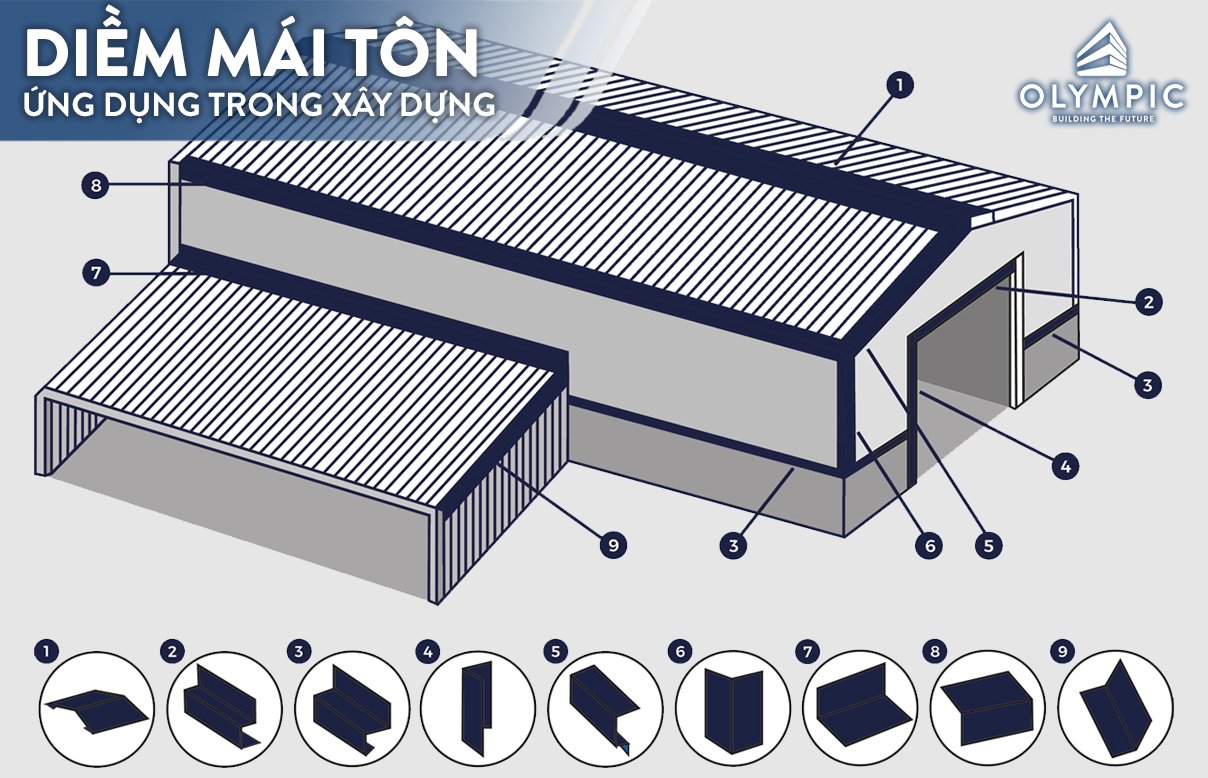 DIỀM MÁI TÔN
ỨNG DỤNG TRONG XÂY DỰNG

OLYMPIC
BUILDING THE FUTURE

1
8
7
2
3
4
9
3
6
5

1
2
3
4
5
6
7
8
9