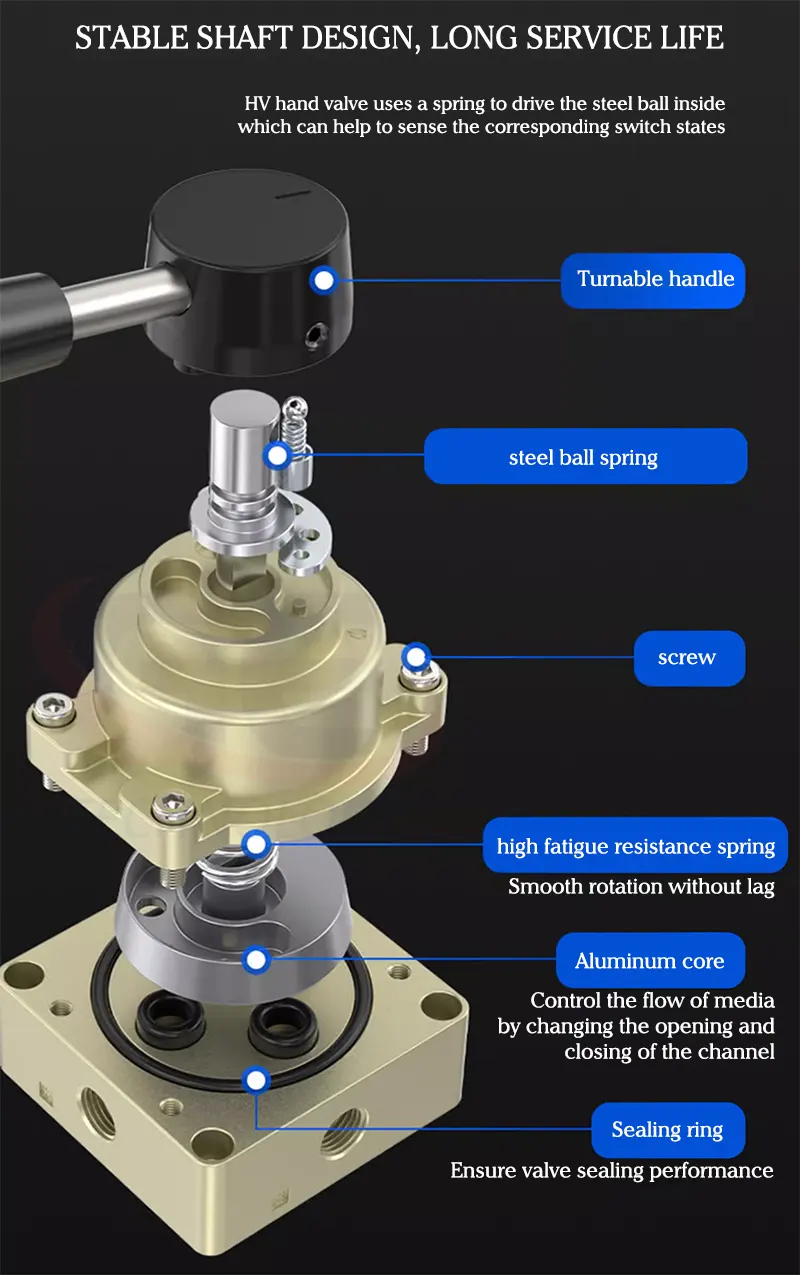 STABLE SHAFT DESIGN, LONG SERVICE LIFE

HV hand valve uses a spring to drive the steel ball inside which can help to sense the corresponding switch states

Turnable handle

steel ball spring

screw

high fatigue resistance spring

Smooth rotation without lag

Aluminum core

Control the flow of media by changing the opening and closing of the channel

Sealing ring

Ensure valve sealing performance