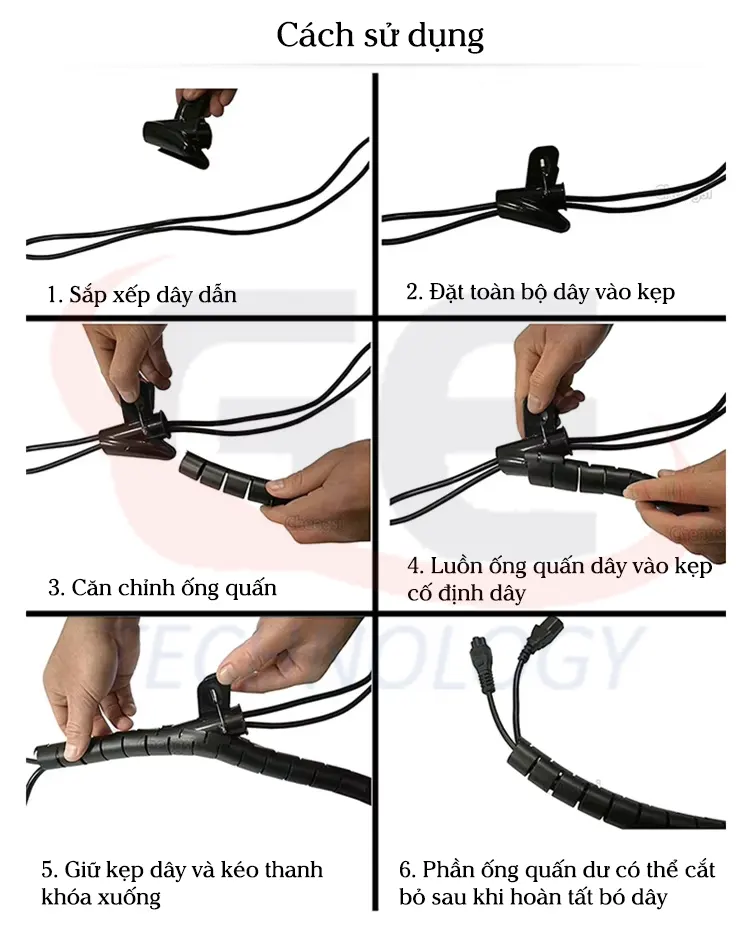 Cách sử dụng

1. Sắp xếp dây dẫn

2. Đặt toàn bộ dây vào kẹp

3. Căn chỉnh ống quấn

4. Luồn ống quấn dây vào kẹp cố định dây

5. Giữ kẹp dây và kéo thanh khóa xuống

6. Phần ống quấn dư có thể cắt bỏ sau khi hoàn tất bó dây

TECHNOLOGY