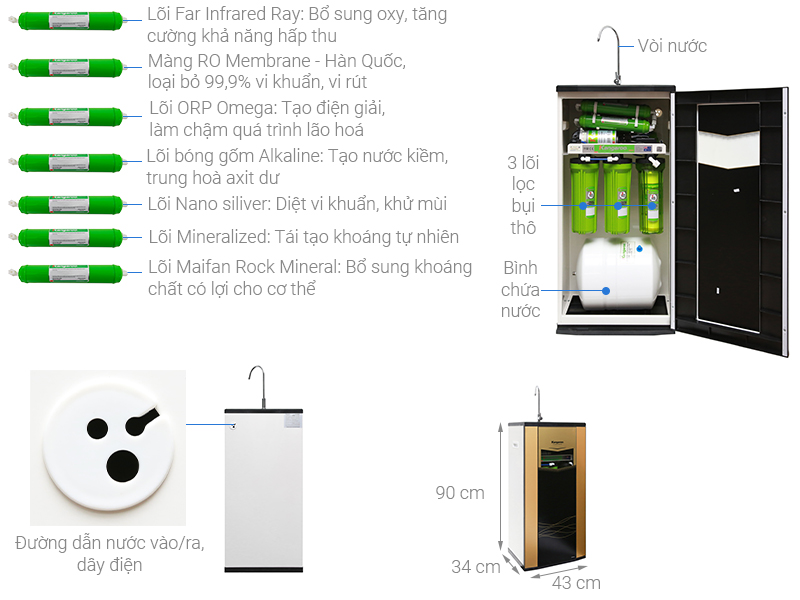 Lõi Far Infrared Ray: Bổ sung oxy, tăng cường khả năng hấp thu

Màng RO Membrane - Hàn Quốc, loại bỏ 99,9% vi khuẩn, vi rút

Lõi ORP Omega: Tạo điện giải, làm chậm quá trình lão hoá

Lõi bóng gốm Alkaline: Tạo nước kiềm, trung hoà axit dư

Lõi Nano siliver: Diệt vi khuẩn, khử mùi

Lõi Mineralized: Tái tạo khoáng tự nhiên

Lõi Maifan Rock Mineral: Bổ sung khoáng chất có lợi cho cơ thể

Vòi nước

3 lõi lọc bụi thô

Bình chứa nước

Đường dẫn nước vào/ra, dây điện

90 cm

34 cm

43 cm