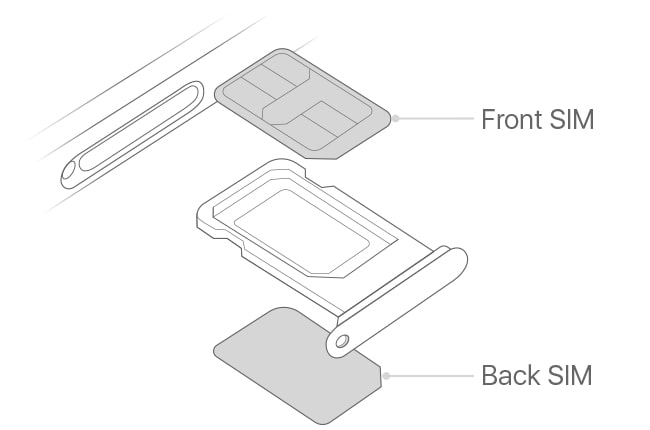 Front SIM

Back SIM