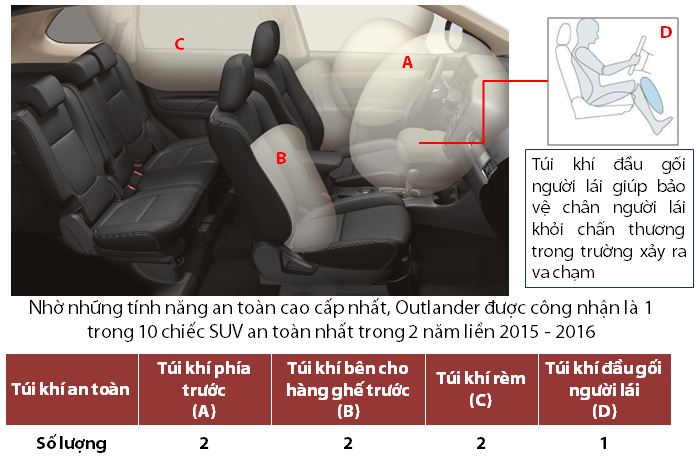 C

A

B

D

Túi khí đầu gối người lái giúp bảo vệ chân người lái khỏi chấn thương trong trường xảy ra va chạm

Nhờ những tính năng an toàn cao cấp nhất, Outlander được công nhận là 1 trong 10 chiếc SUV an toàn nhất trong 2 năm liền 2015 - 2016

| Túi khí an toàn | Túi khí phía trước (A) | Túi khí bên cho hàng ghế trước (B) | Túi khí rèm (C) | Túi khí đầu gối người lái (D) |
|---|---|---|---|---|
| Số lượng | 2 | 2 | 2 | 1 |