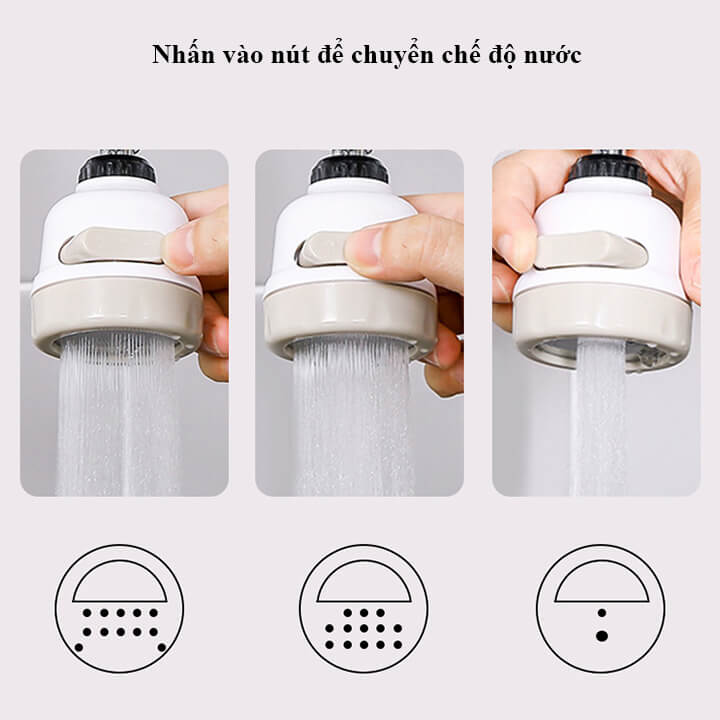 Nhấn vào nút để chuyển chế độ nước