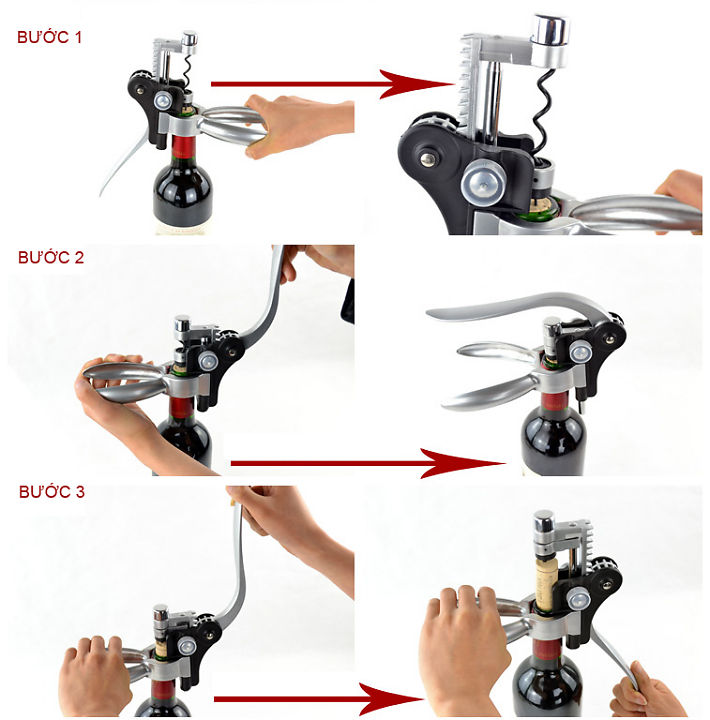 BƯỚC 1

BƯỚC 2

BƯỚC 3