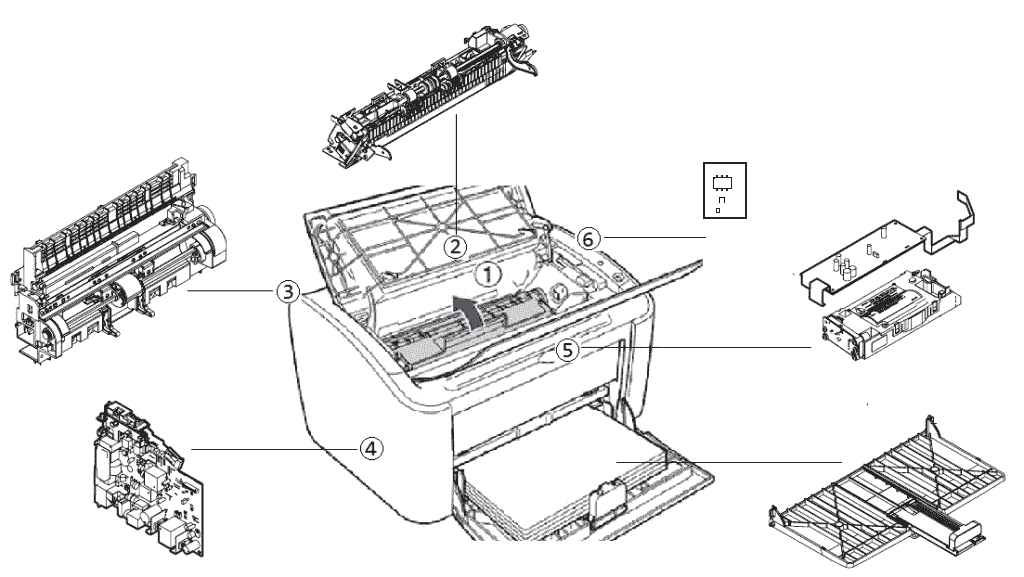 ②
⑥
①
③
⑤
④