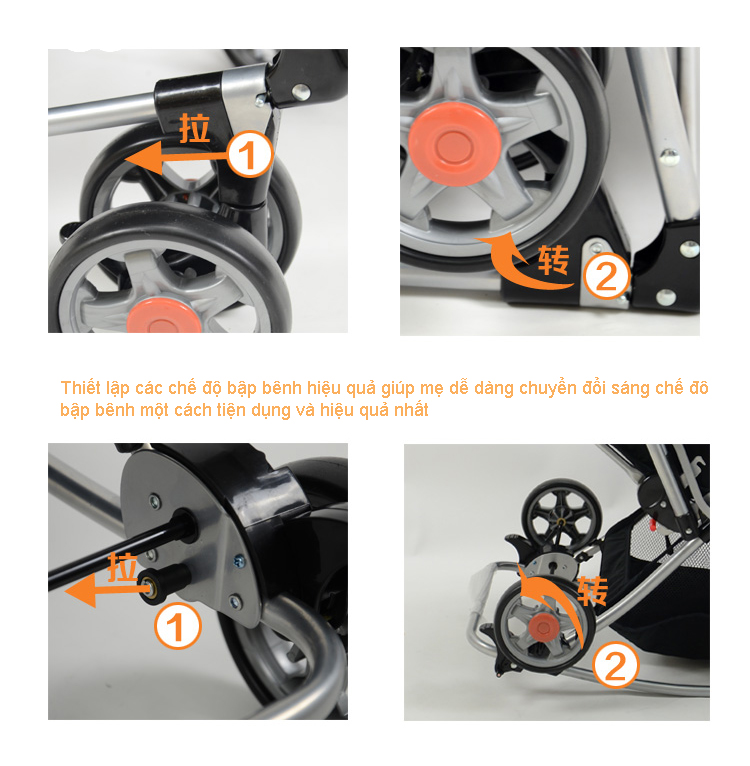 拉
1

转
2

Thiết lập các chế độ bập bênh hiệu quả giúp mẹ dễ dàng chuyển đổi sáng chế đô bập bênh một cách tiện dụng và hiệu quả nhất

拉
1

转
2