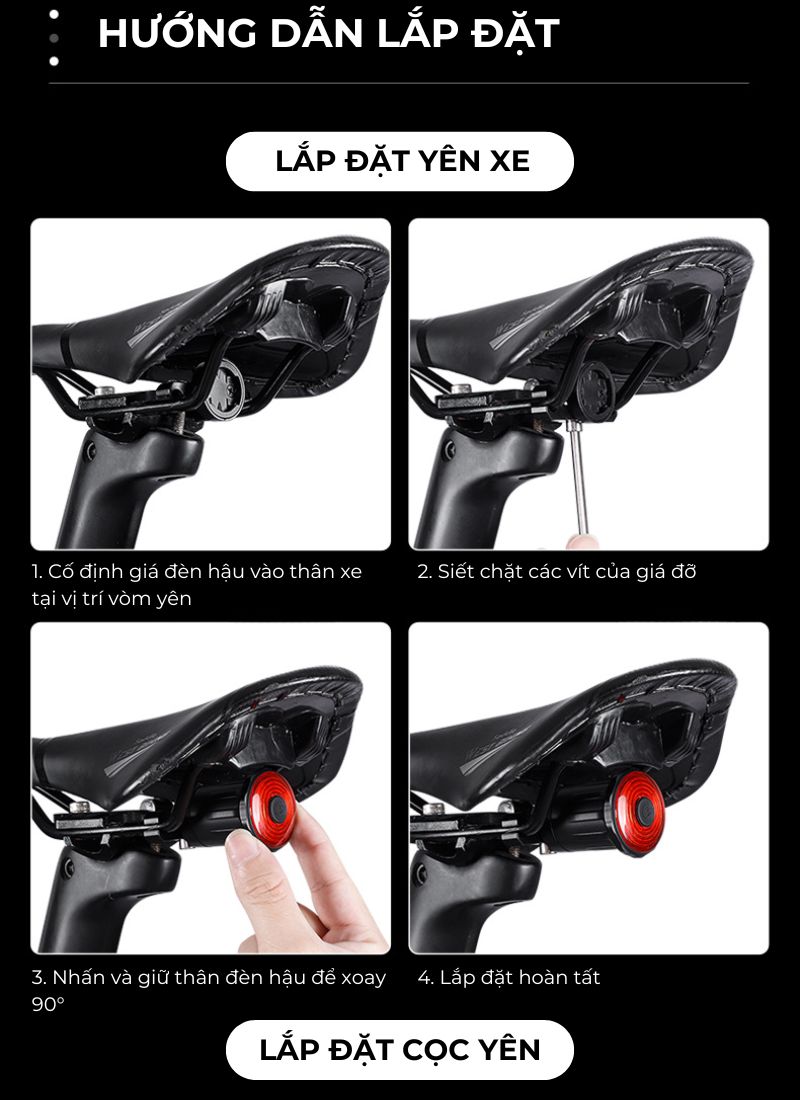 HƯỚNG DẪN LẮP ĐẶT

LẮP ĐẶT YÊN XE

1. Cố định giá đèn hậu vào thân xe tại vị trí vòm yên

2. Siết chặt các vít của giá đỡ

3. Nhấn và giữ thân đèn hậu để xoay 90°

4. Lắp đặt hoàn tất

LẮP ĐẶT CỌC YÊN