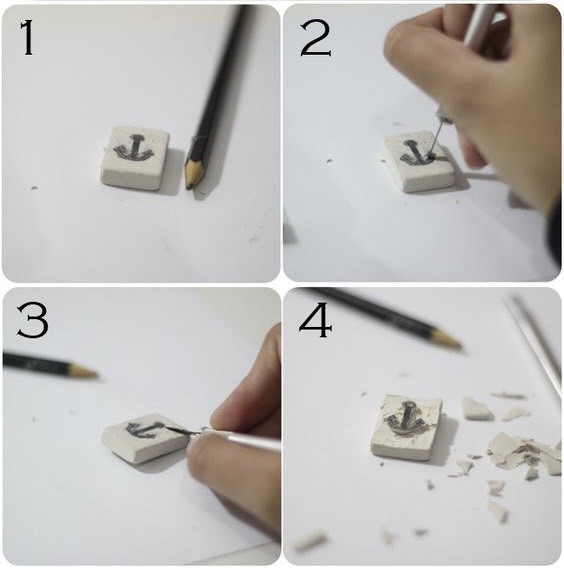 1

2

3

4